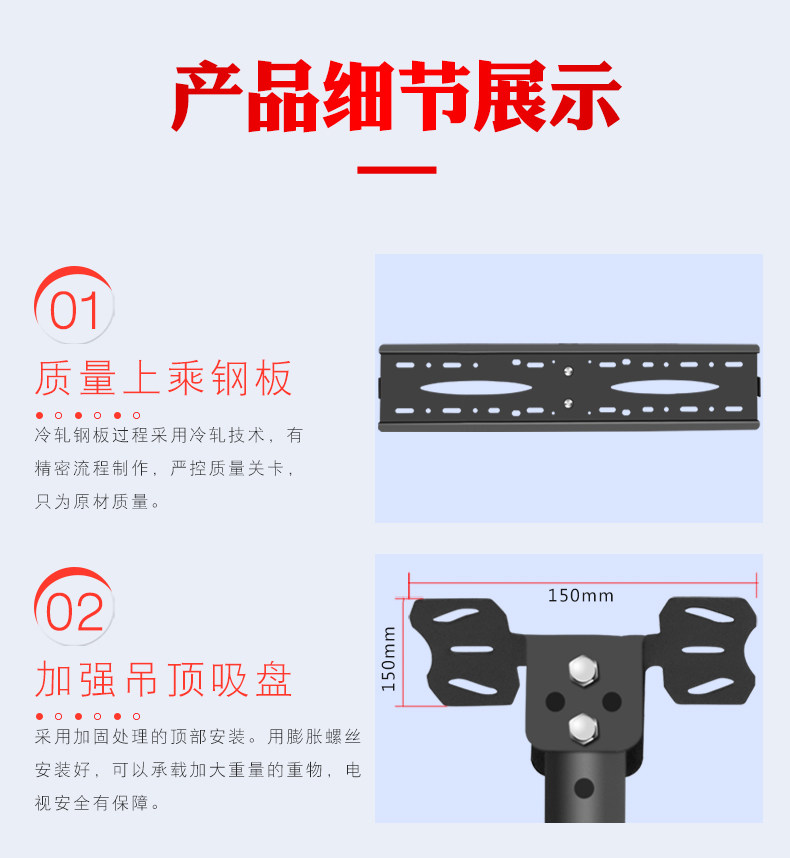 产品细节展示

01

质量上乘钢板

冷轧钢板过程采用冷轧技术，有精密流程制作，严控质量关卡，只为原材质量。

02

加强吊顶吸盘

采用加固处理的顶部安装。用膨胀螺丝安装好，可以承载加大重量的重物，电视安全有保障。

150mm

150mm