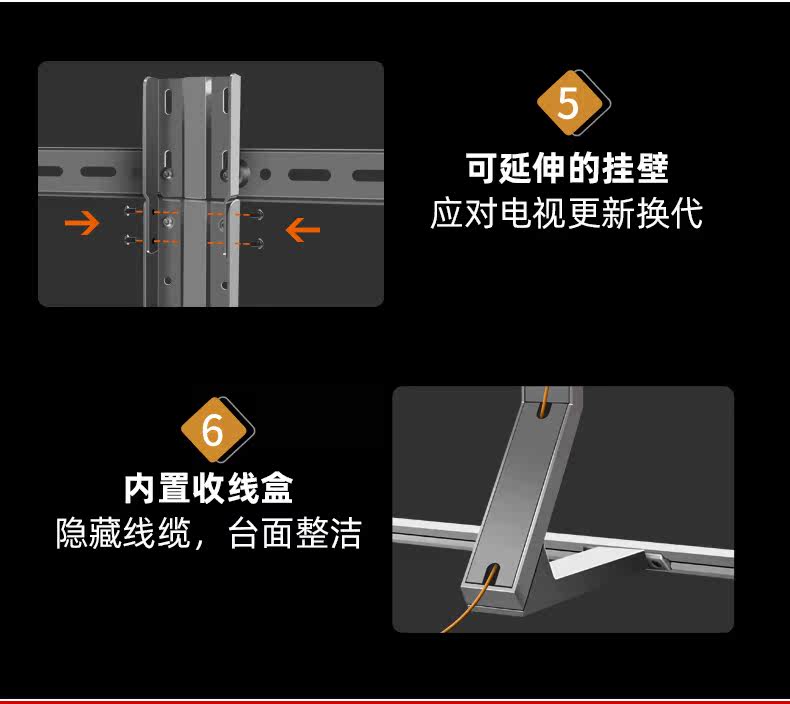 5

可延伸的挂壁

应对电视更新换代

6

内置收线盒

隐藏线缆，台面整洁