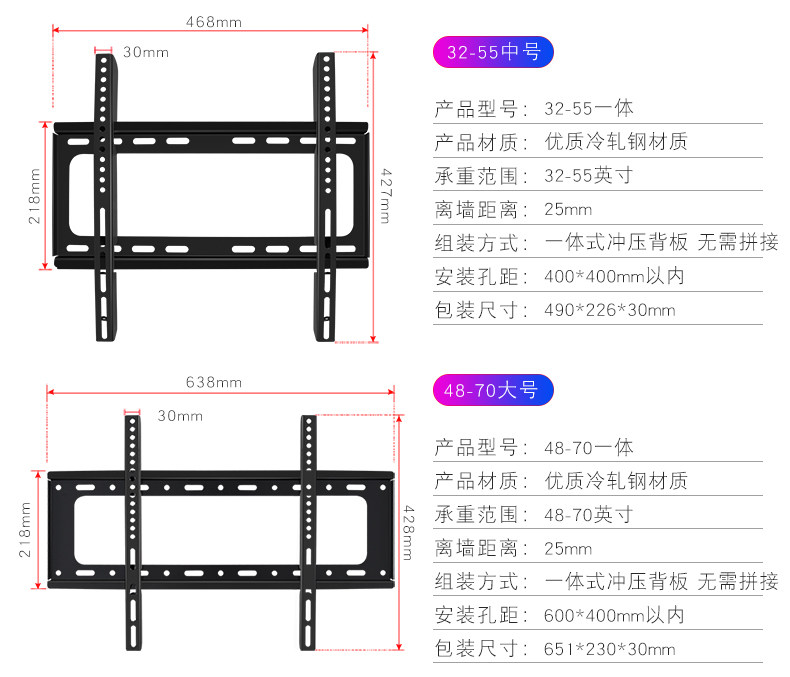 468mm

30mm

218mm

427mm

32-55中号

产品型号: 32-55一体

产品材质: 优质冷轧钢材质

承重范围: 32-55英寸

离墙距离: 25mm

组装方式: 一体式冲压背板 无需拼接

安装孔距: 400*400mm以内

包装尺寸: 490*226*30mm

638mm

30mm

218mm

428mm

48-70大号

产品型号: 48-70一体

产品材质: 优质冷轧钢材质

承重范围: 48-70英寸

离墙距离: 25mm

组装方式: 一体式冲压背板 无需拼接

安装孔距: 600*400mm以内

包装尺寸: 651*230*30mm