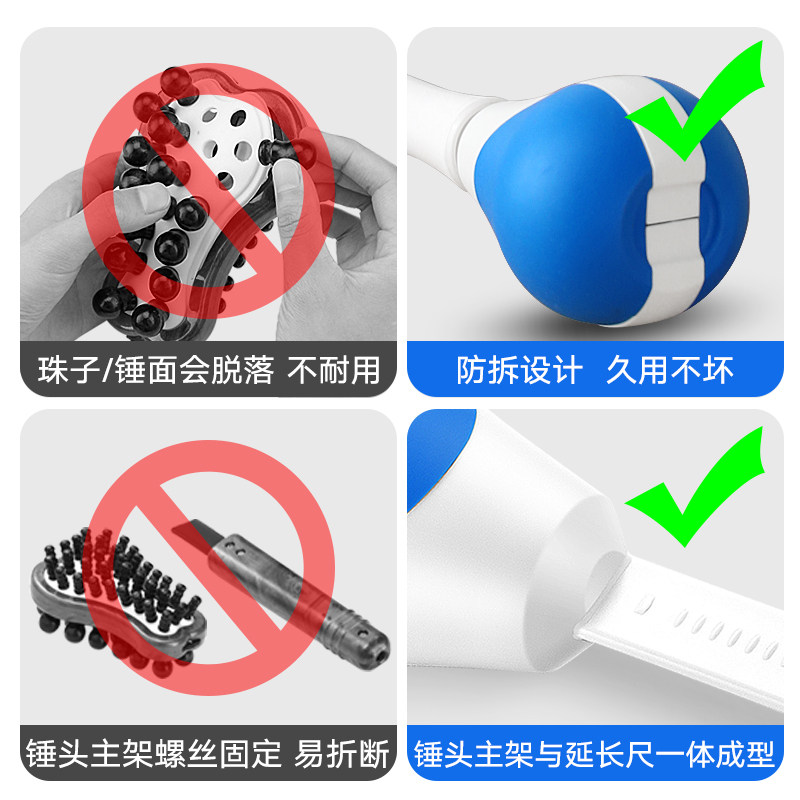 珠子/锤面会脱落 不耐用

防拆设计 久用不坏

锤头主架螺丝固定 易折断

锤头主架与延长尺一体成型