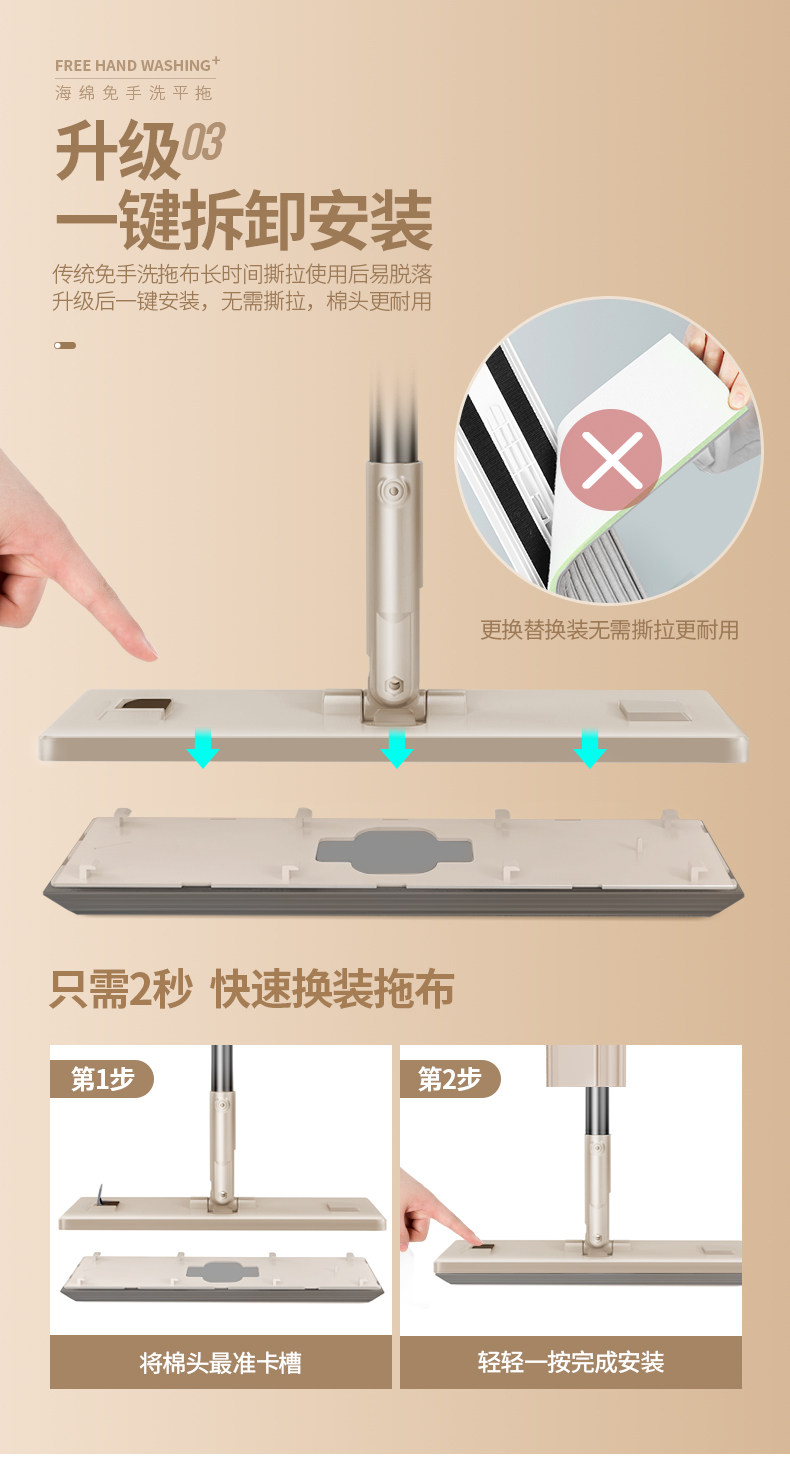 FREE HAND WASHING+
海绵免手洗平拖

升级03
一键拆卸安装

传统免手洗拖布长时间撕拉使用后易脱落
升级后一键安装，无需撕拉，棉头更耐用

更换替换装无需撕拉更耐用

只需2秒 快速换装拖布

第1步

将棉头最准卡槽

第2步

轻轻一按完成安装