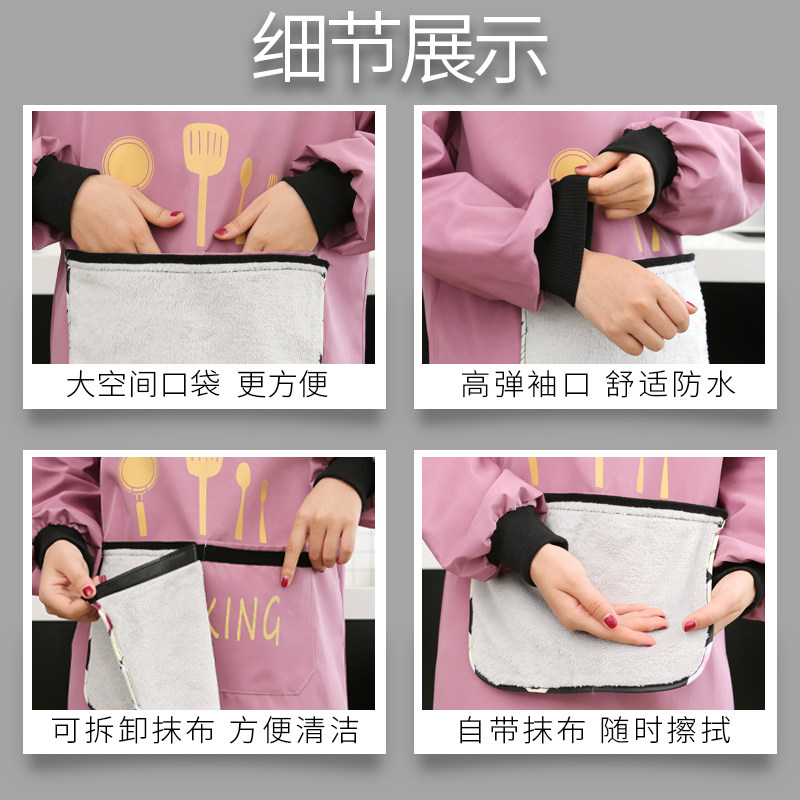 细节展示

大空间口袋 更方便

高弹袖口 舒适防水

KING

可拆卸抹布 方便清洁

自带抹布 随时擦拭