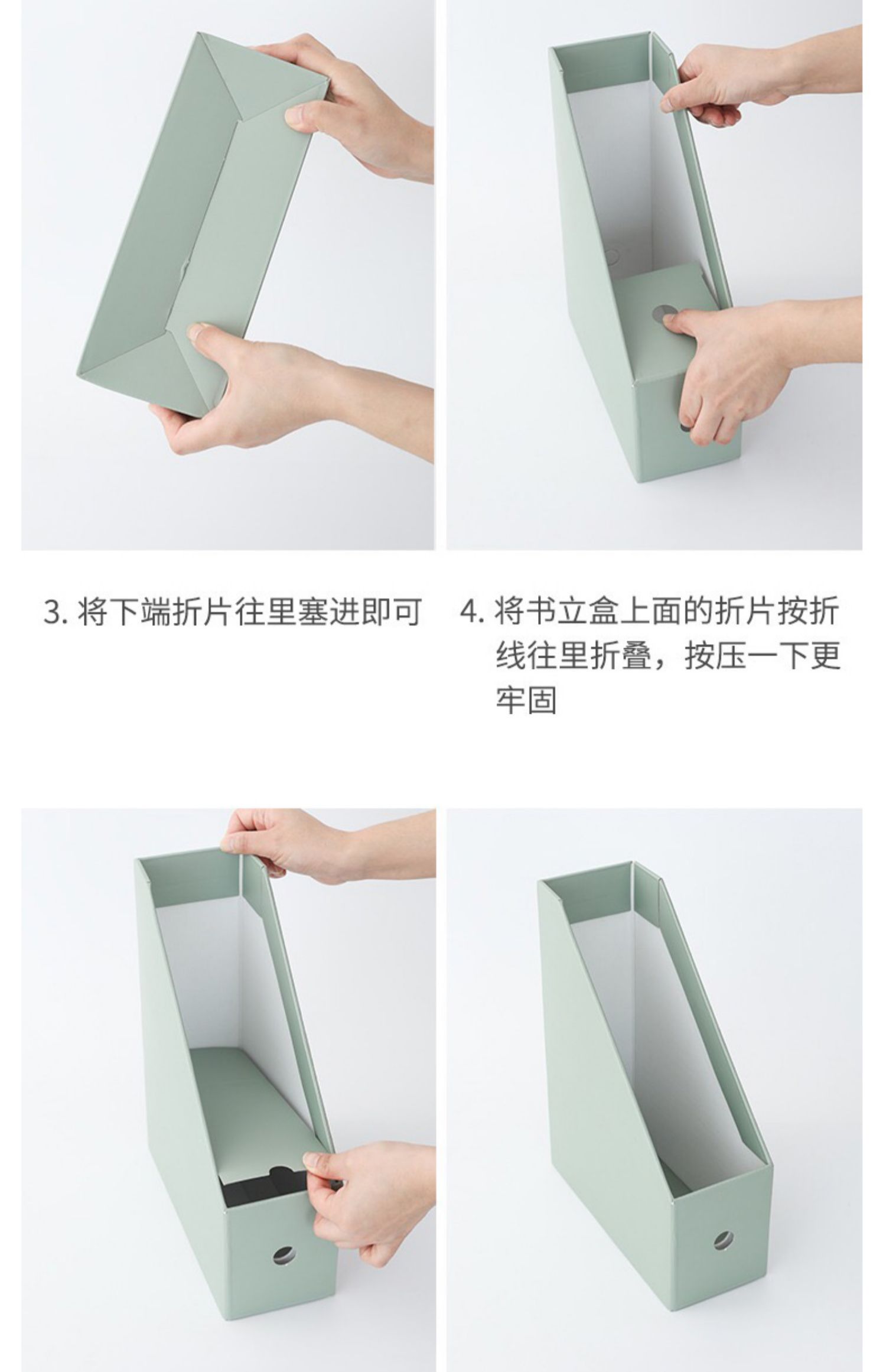 3. 将下端折片往里塞进即可

4. 将书立盒上面的折片按折线往里折叠，按压一下更牢固