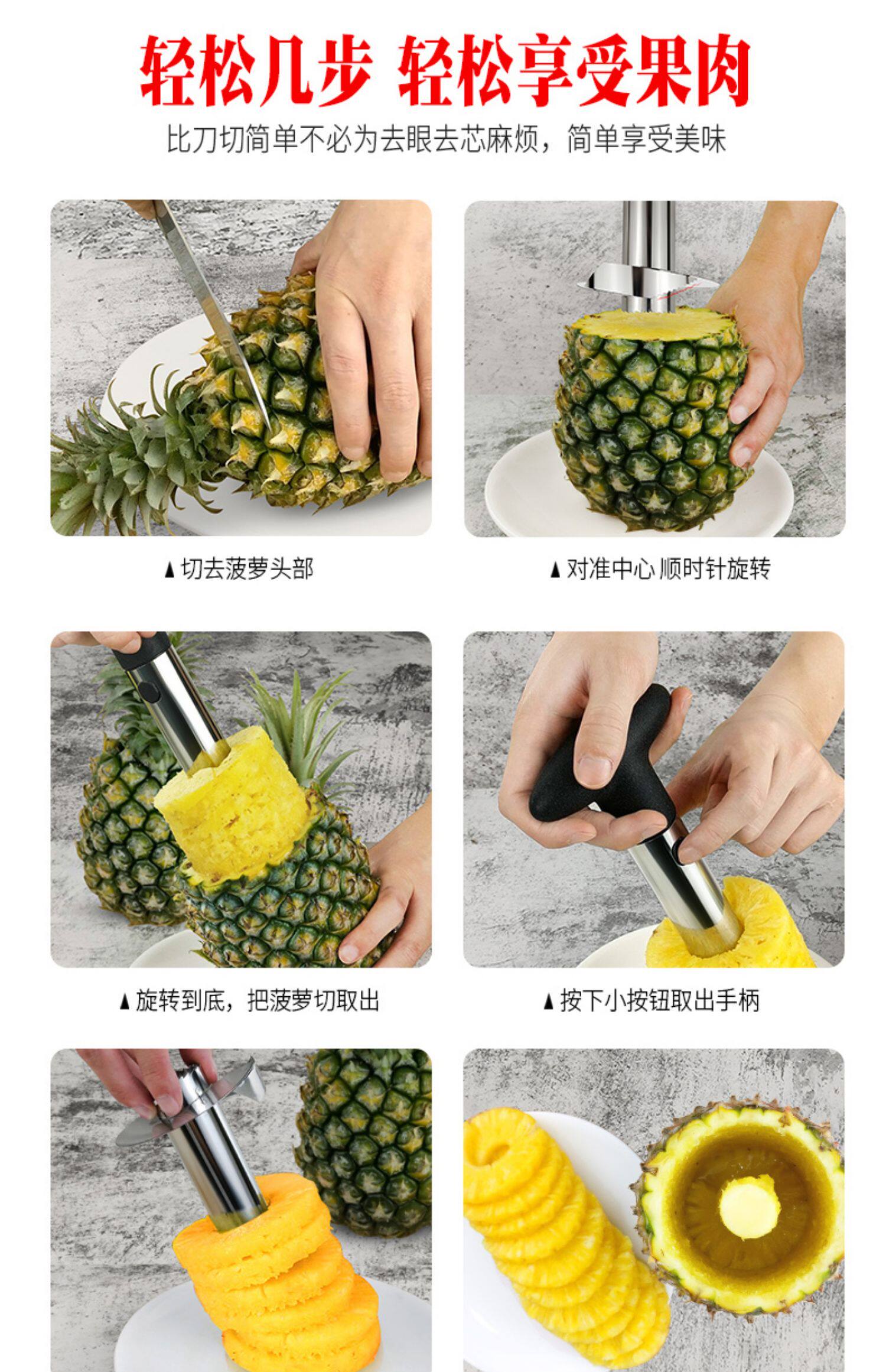 轻松几步 轻松享受果肉

比刀切简单不必为去眼去芯麻烦，简单享受美味

▲切去菠萝头部

▲对准中心 顺时针旋转

▲旋转到底，把菠萝切取出

▲按下小按钮取出手柄