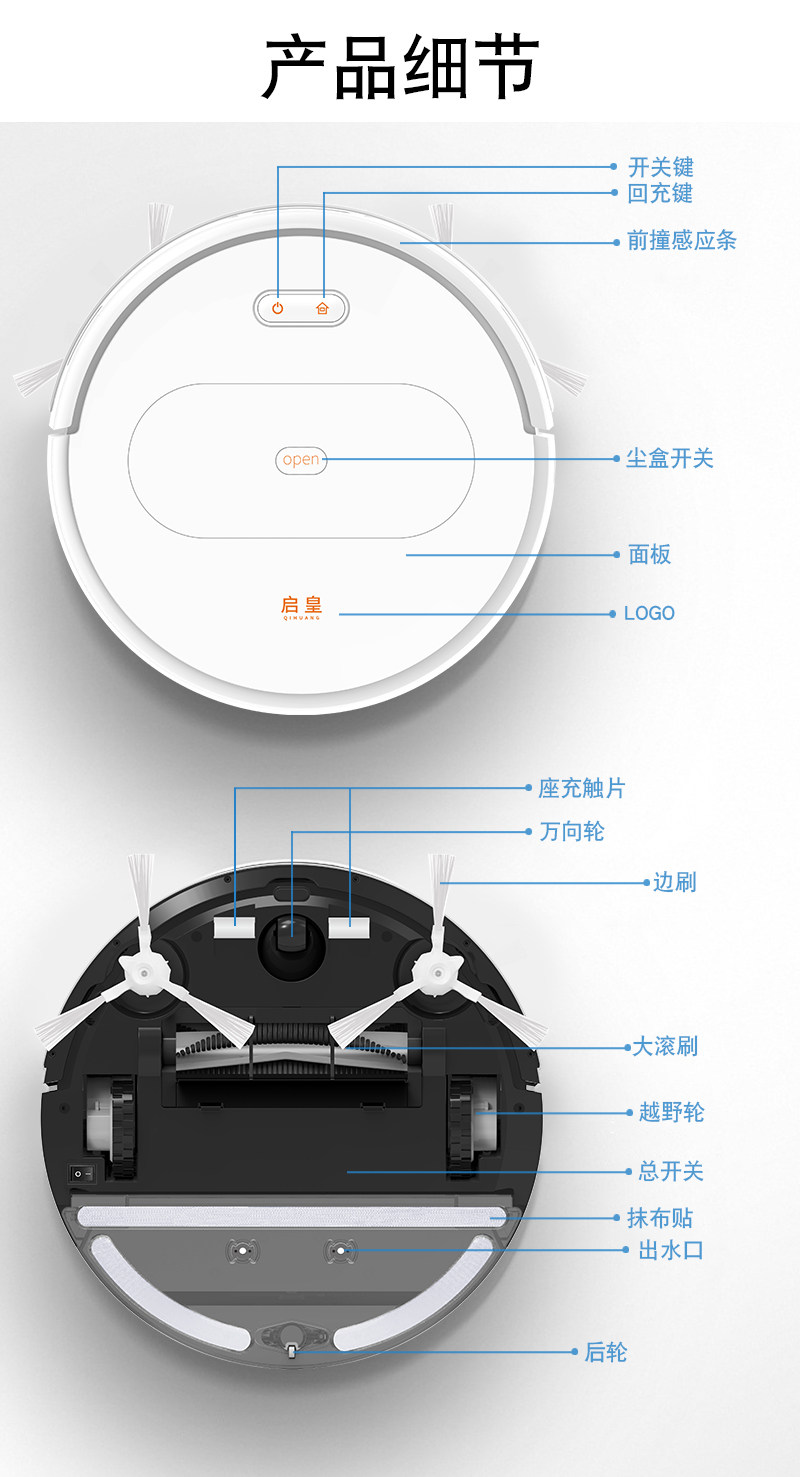 产品细节

开关键
回充键
前撞感应条
open
尘盒开关
面板
启皇
QIHUANG
LOGO

座充触片
万向轮
边刷
大滚刷
越野轮
总开关
抹布贴
出水口
后轮