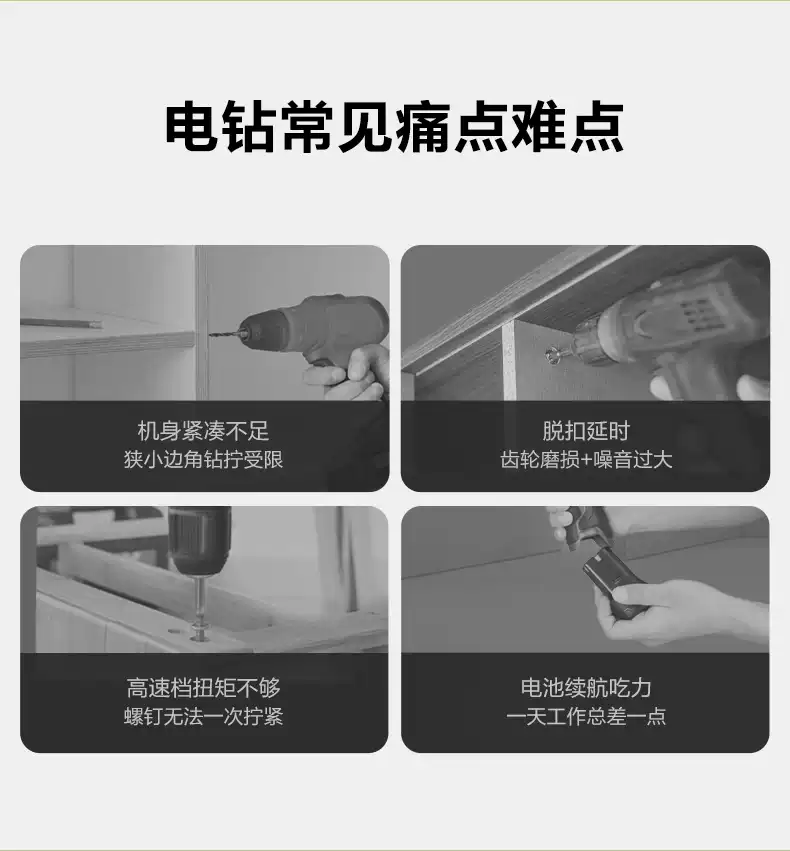 电钻常见痛点难点

机身紧凑不足
狭小边角钻拧受限

脱扣延时
齿轮磨损+噪音过大

高速档扭矩不够
螺钉无法一次拧紧

电池续航吃力
一天工作总差一点