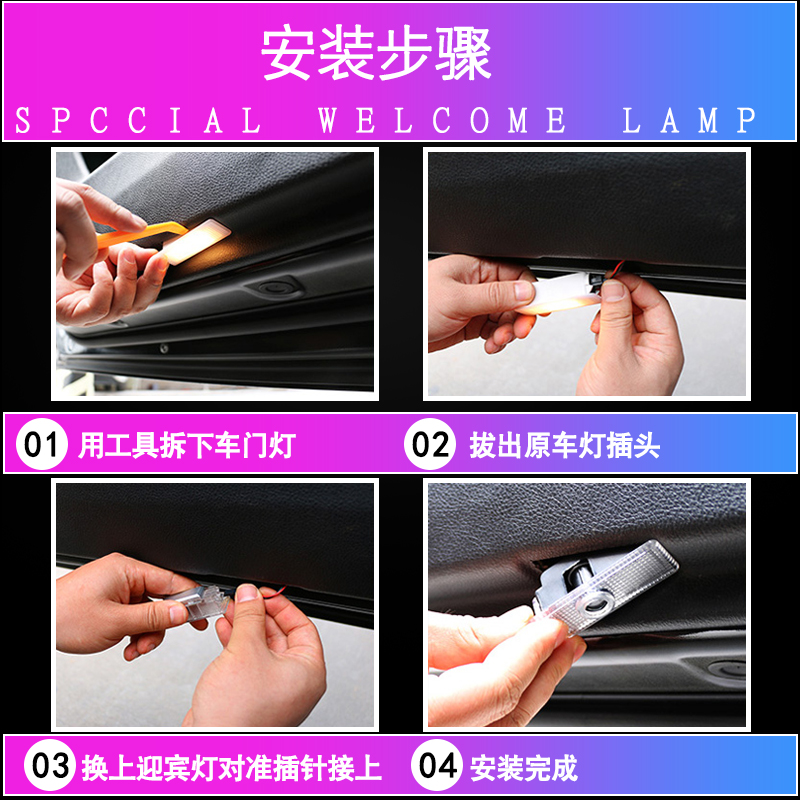 安装步骤

SPCCIAL WELCOME LAMP

01 用工具拆下车门灯

02 拔出原车灯插头

03 换上迎宾灯对准插针接上

04 安装完成