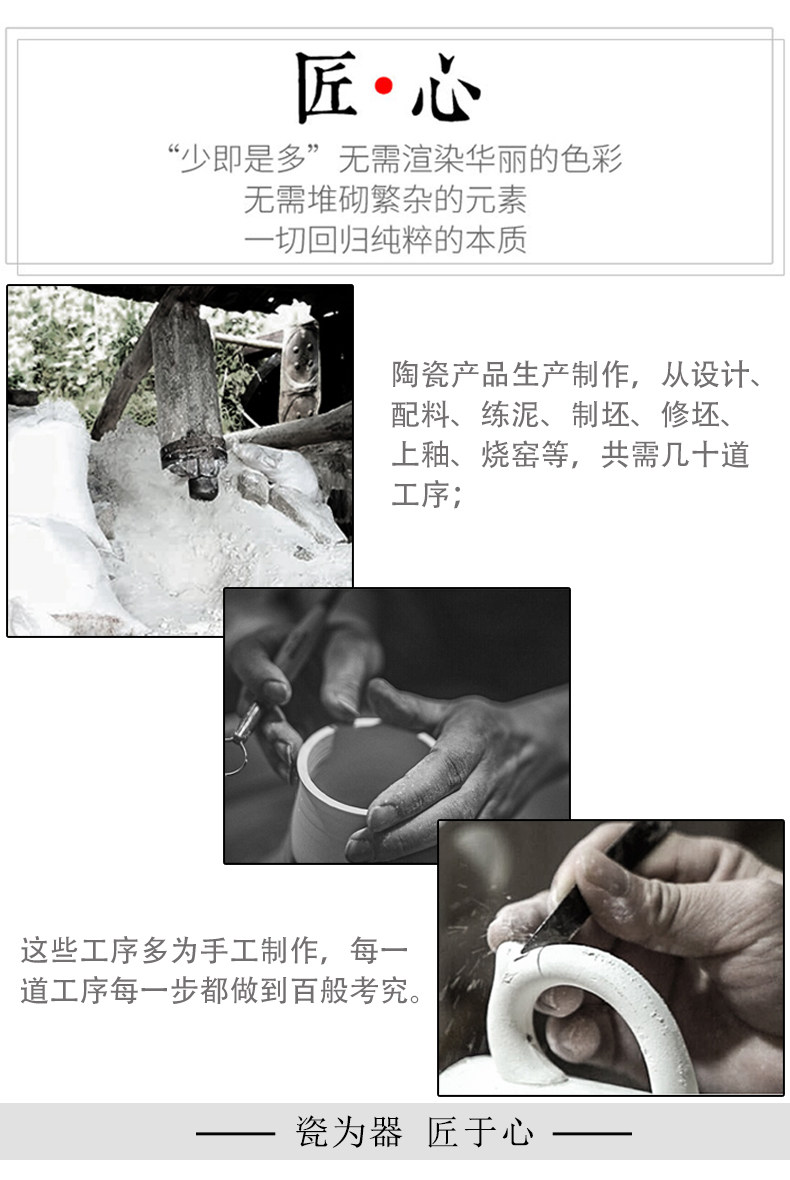 匠·心

“少即是多”无需渲染华丽的色彩
无需堆砌繁杂的元素
一切回归纯粹的本质

陶瓷产品生产制作，从设计、配料、练泥、制坯、修坯、上釉、烧窑等，共需几十道工序；

这些工序多为手工制作，每一道工序每一步都做到百般考究。

—— 瓷为器 匠于心 ——