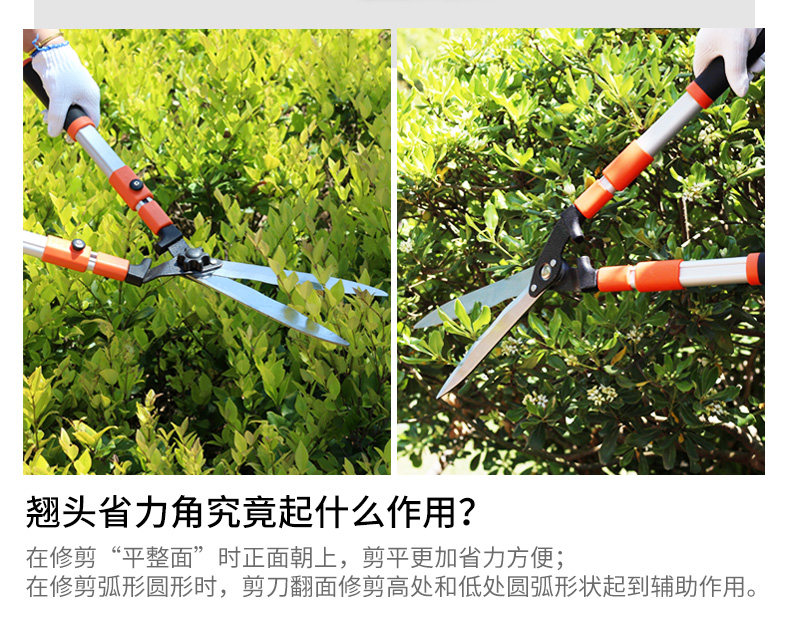 翘头省力角究竟起什么作用？

在修剪“平整面”时正面朝上，剪平更加省力方便；
在修剪弧形圆形时，剪刀翻面修剪高处和低处圆弧形状起到辅助作用。