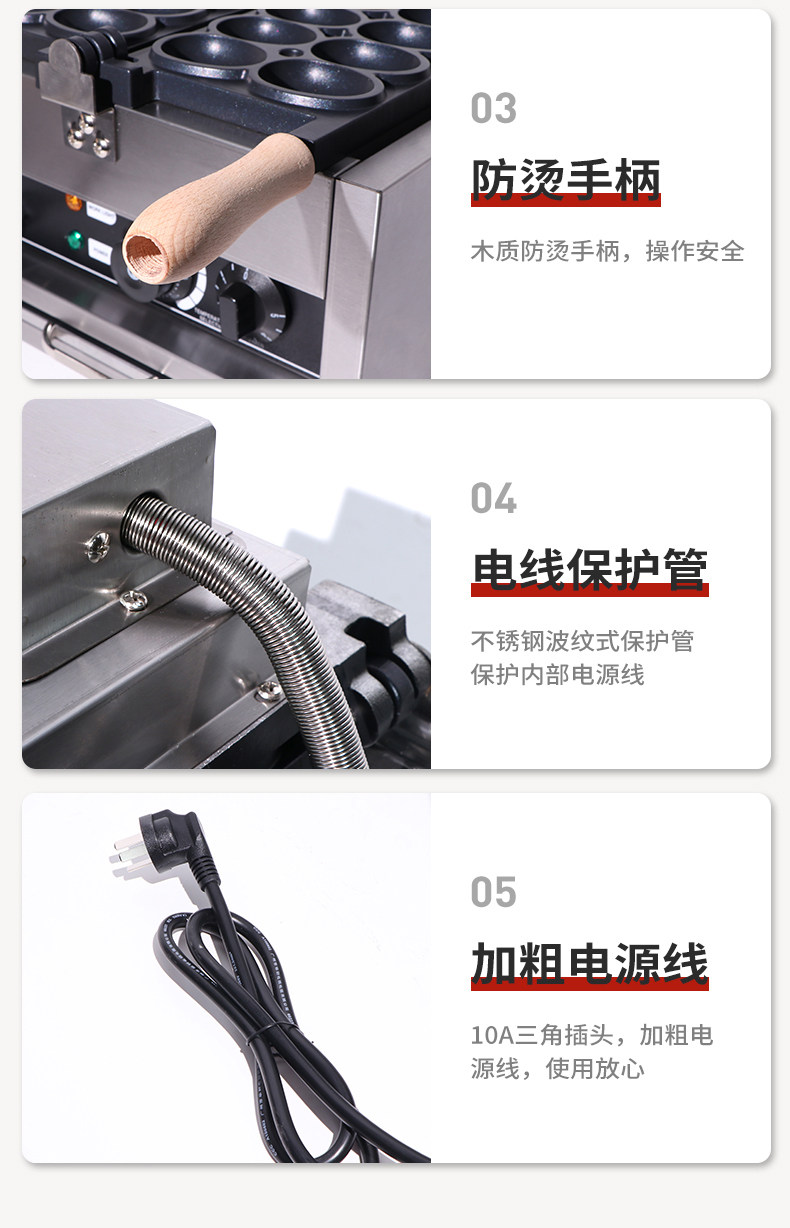 03

防烫手柄

木质防烫手柄，操作安全

04

电线保护管

不锈钢波纹式保护管
保护内部电源线

05

加粗电源线

10A三角插头，加粗电源线，使用放心