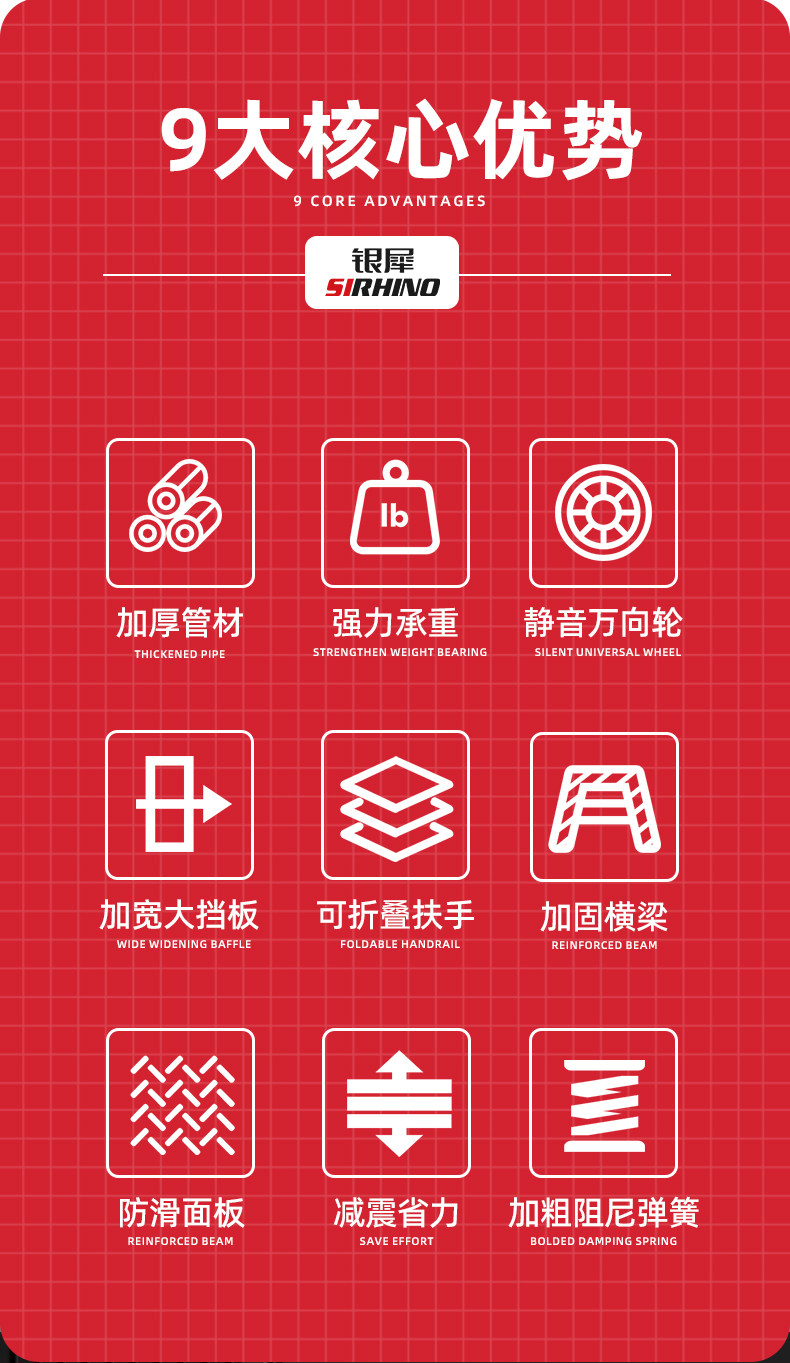 9大核心优势
9 CORE ADVANTAGES

银犀
SIRHINO

lb

加厚管材
THICKENED PIPE

强力承重
STRENGTHEN WEIGHT BEARING

静音万向轮
SILENT UNIVERSAL WHEEL

加宽大挡板
WIDE WIDENING BAFFLE

可折叠扶手
FOLDABLE HANDRAIL

加固横梁
REINFORCED BEAM

防滑面板
REINFORCED BEAM

减震省力
SAVE EFFORT

加粗阻尼弹簧
BOLDED DAMPING SPRING