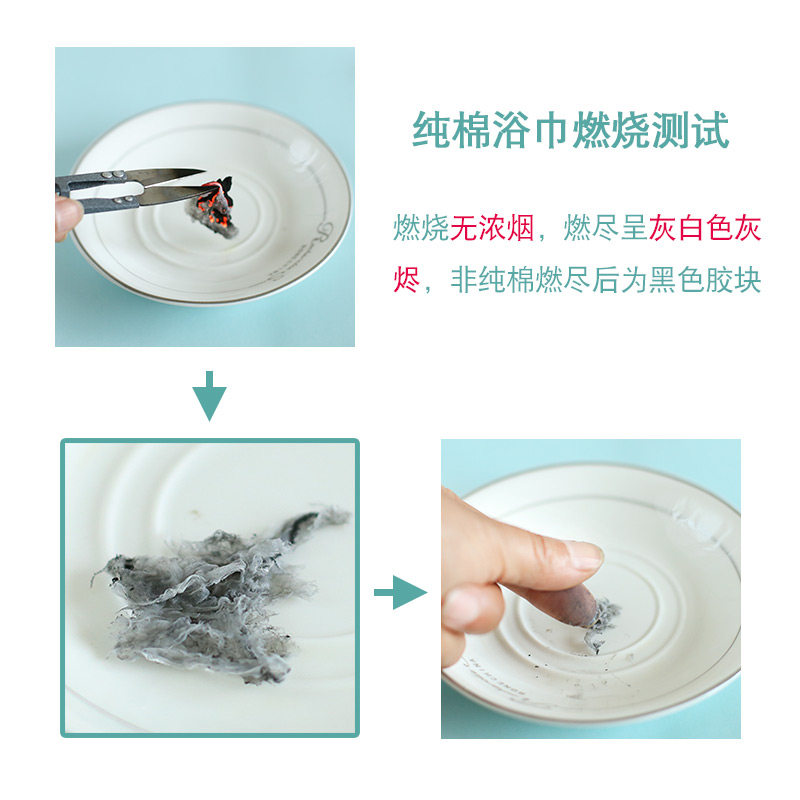 纯棉浴巾燃烧测试

燃烧无浓烟，燃尽呈灰白色灰烬，非纯棉燃尽后为黑色胶块