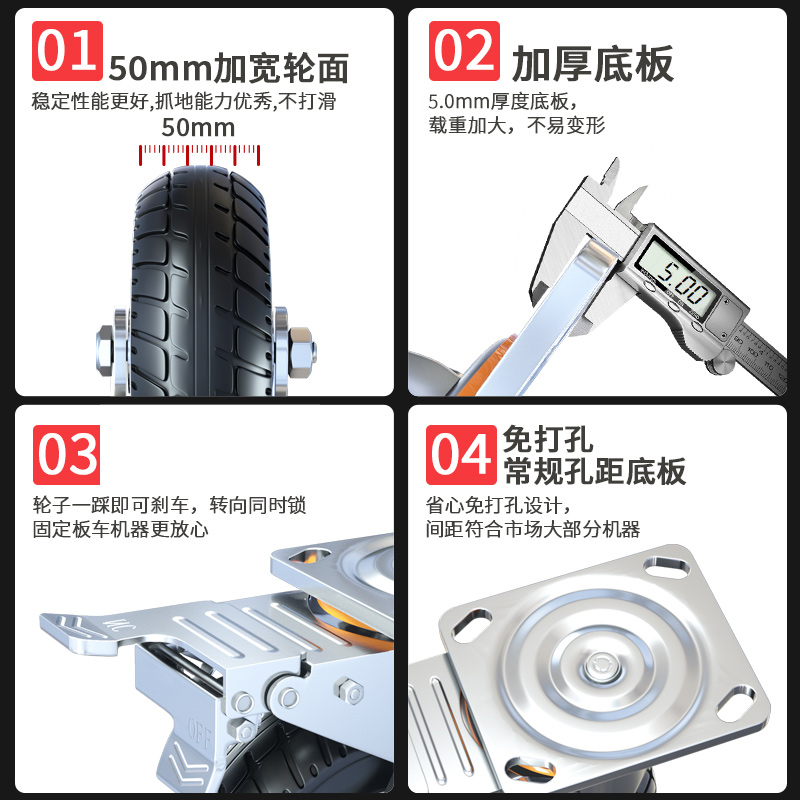 01 50mm加宽轮面

稳定性能更好,抓地能力优秀,不打滑

50mm

02 加厚底板

5.0mm厚度底板，
载重加大，不易变形

5.00

03

轮子一踩即可刹车，转向同时锁
固定板车机器更放心

OFF

04 免打孔
常规孔距底板

省心免打孔设计，
间距符合市场大部分机器