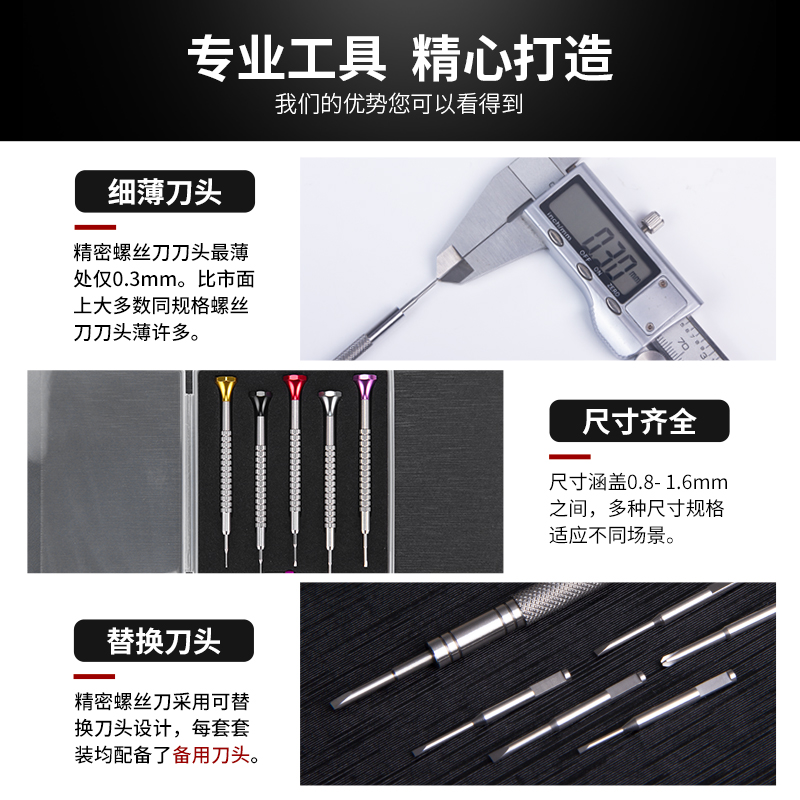 专业工具 精心打造
我们的优势您可以看得到

细薄刀头

精密螺丝刀刀头最薄处仅0.3mm。比市面上大多数同规格螺丝刀刀头薄许多。

inch/mm
OFF ON
ZERO
0.30 mm

尺寸齐全

尺寸涵盖0.8- 1.6mm之间，多种尺寸规格适应不同场景。

替换刀头

精密螺丝刀采用可替换刀头设计，每套套装均配备了备用刀头。