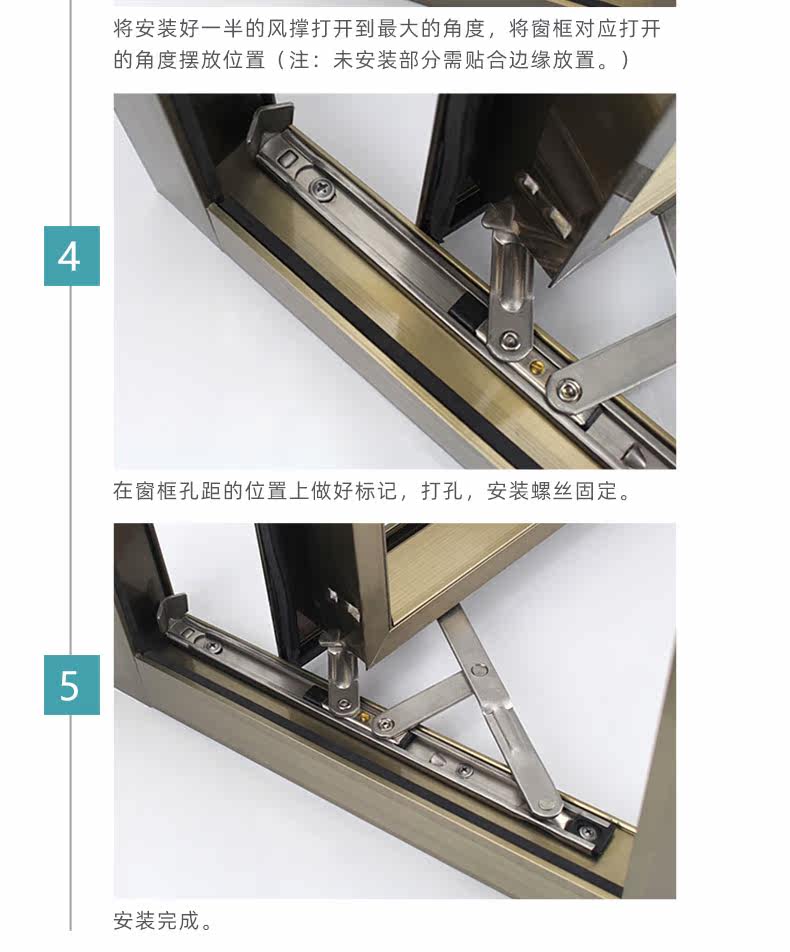 将安装好一半的风撑打开到最大的角度，将窗框对应打开的角度摆放位置（注：未安装部分需贴合边缘放置。）

4

在窗框孔距的位置上做好标记，打孔，安装螺丝固定。

5

安装完成。