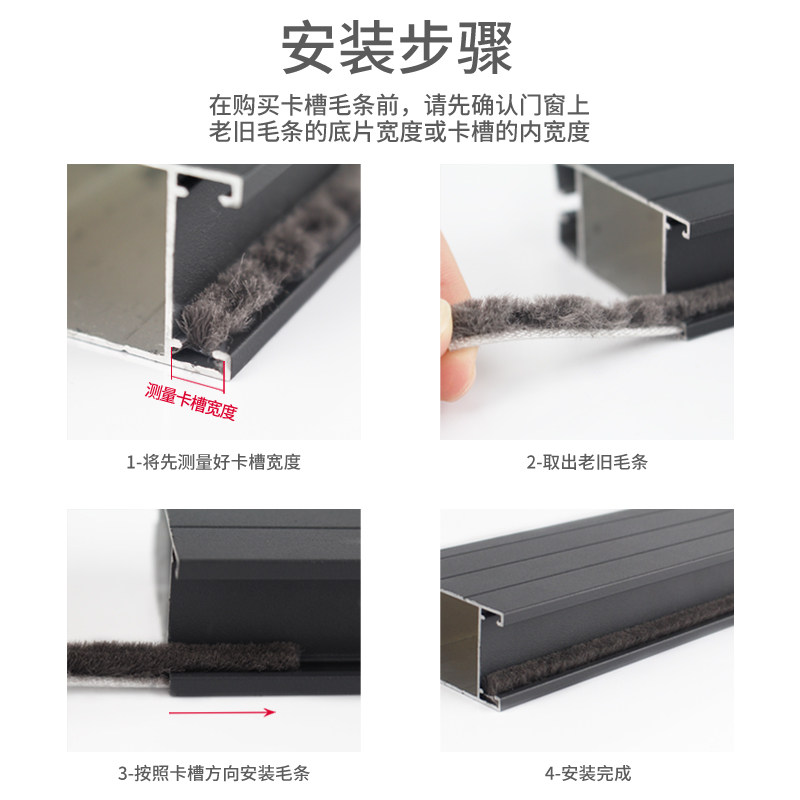 安装步骤

在购买卡槽毛条前，请先确认门窗上老旧毛条的底片宽度或卡槽的内宽度

测量卡槽宽度

1-将先测量好卡槽宽度

2-取出老旧毛条

3-按照卡槽方向安装毛条

4-安装完成