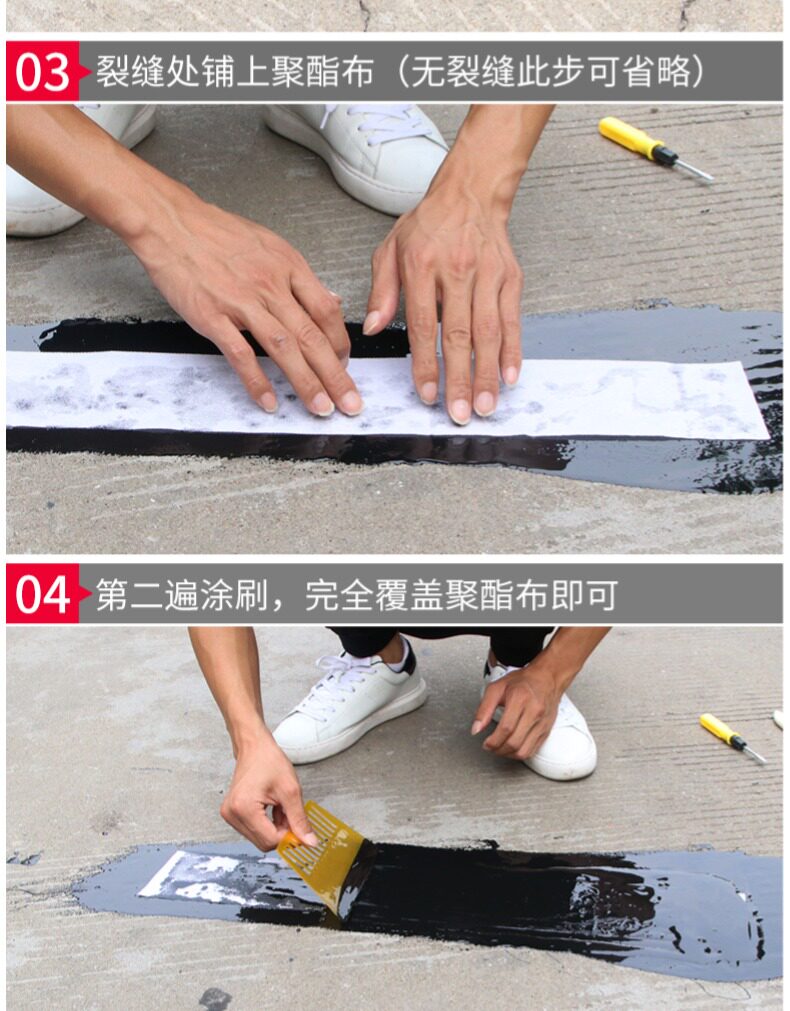 03 裂缝处铺上聚酯布（无裂缝此步可省略）

04 第二遍涂刷，完全覆盖聚酯布即可