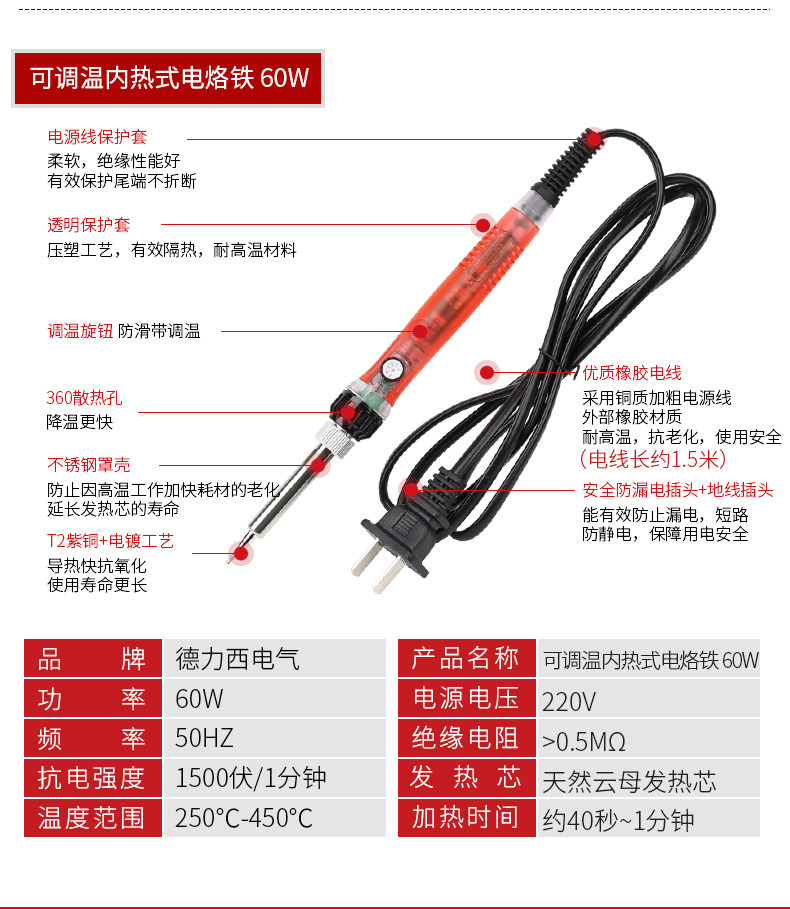 可调温内热式电烙铁 60W

电源线保护套
柔软，绝缘性能好
有效保护尾端不折断

透明保护套
压塑工艺，有效隔热，耐高温材料

调温旋钮 防滑带调温

360散热孔
降温更快

不锈钢罩壳
防止因高温工作加快耗材的老化
延长发热芯的寿命

T2紫铜+电镀工艺
导热快抗氧化
使用寿命更长

优质橡胶电线
采用铜质加粗电源线
外部橡胶材质
耐高温，抗老化，使用安全
(电线长约1.5米)

安全防漏电插头+地线插头
能有效防止漏电，短路
防静电，保障用电安全

| 品　牌 | 德力西电气 | 产品名称 | 可调温内热式电烙铁 60W |
|---|---|---|---|
| 功　率 | 60W | 电源电压 | 220V |
| 频　率 | 50HZ | 绝缘电阻 | >0.5MΩ |
| 抗电强度 | 1500伏/1分钟 | 发 热 芯 | 天然云母发热芯 |
| 温度范围 | 250°C-450°C | 加热时间 | 约40秒~1分钟 |