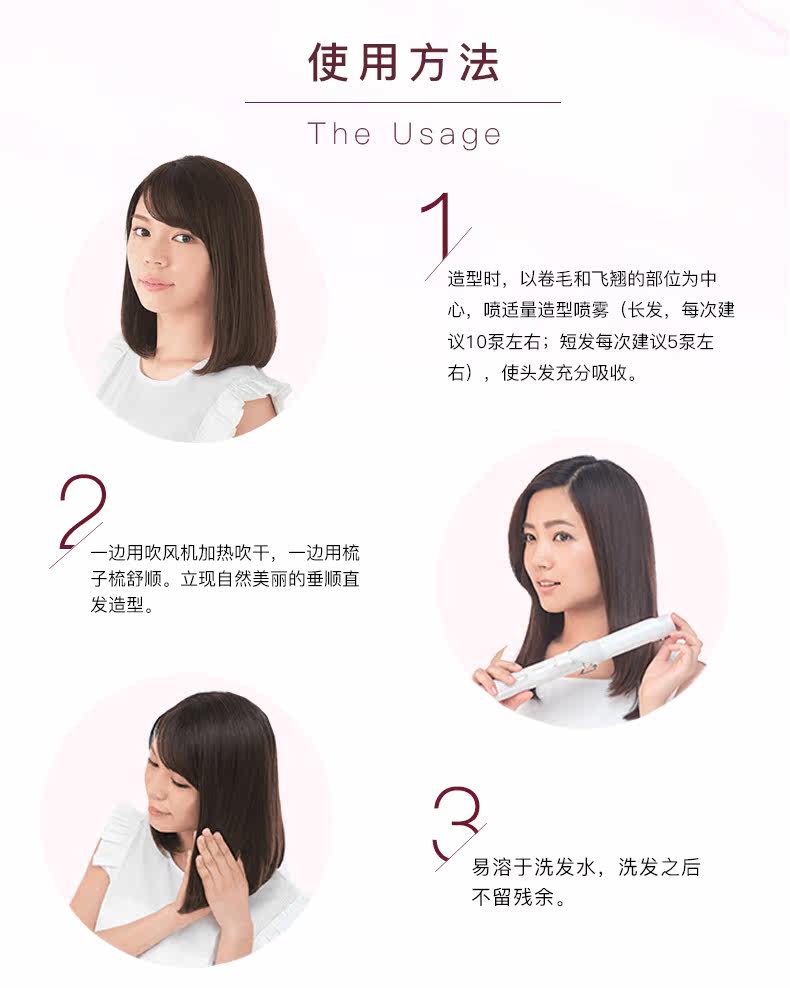 使用方法

The Usage

1
造型时，以卷毛和飞翘的部位为中心，喷适量造型喷雾（长发，每次建议10泵左右；短发每次建议5泵左右），使头发充分吸收。

2
一边用吹风机加热吹干，一边用梳子梳舒顺。立现自然美丽的垂顺直发造型。

3
易溶于洗发水，洗发之后不留残余。