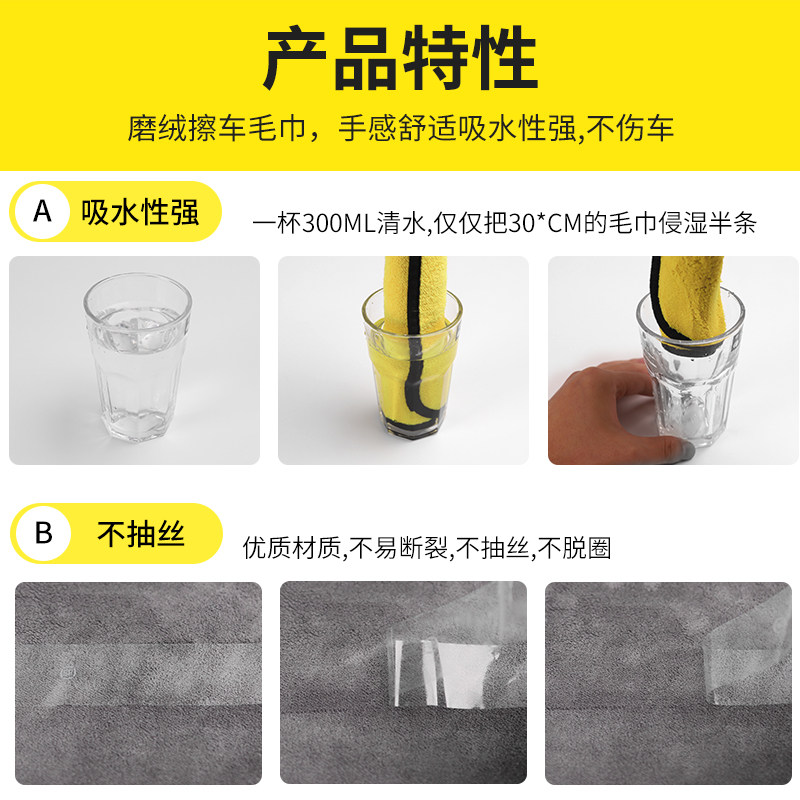 产品特性

磨绒擦车毛巾，手感舒适吸水性强,不伤车

A 吸水性强

一杯300ML清水,仅仅把30*CM的毛巾侵湿半条

B 不抽丝

优质材质,不易断裂,不抽丝,不脱圈