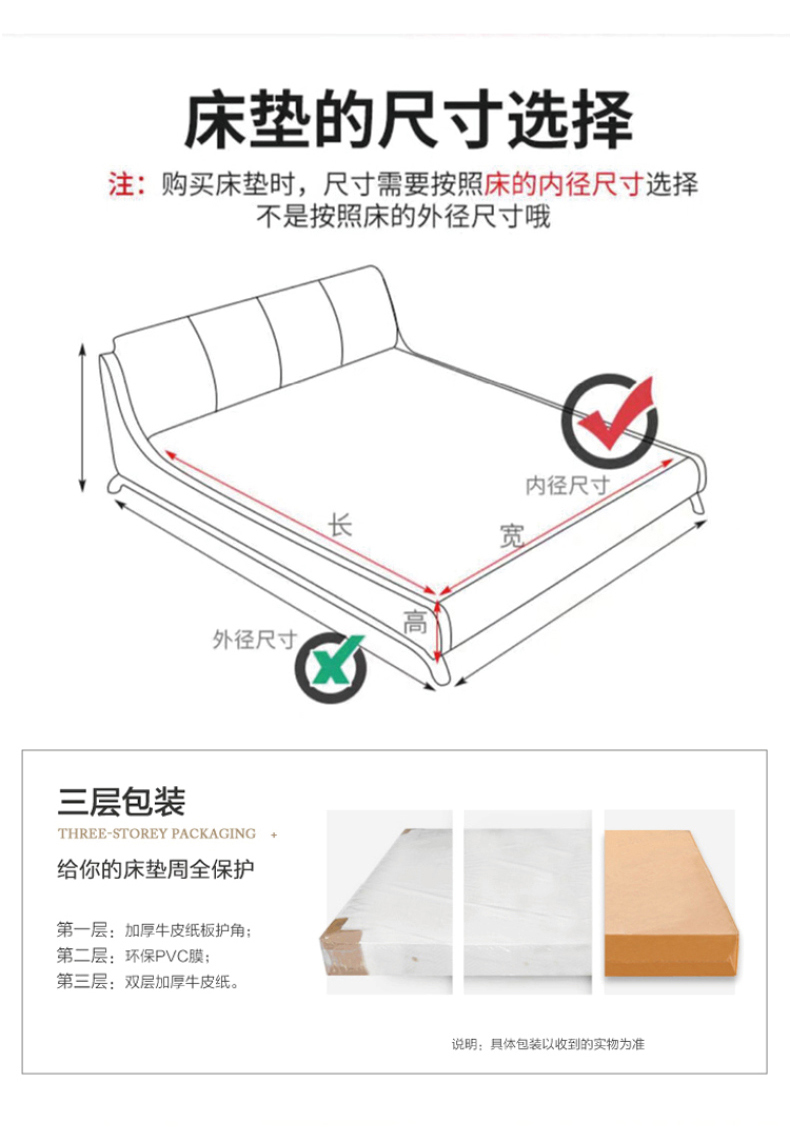 床垫的尺寸选择

注：购买床垫时，尺寸需要按照床的内径尺寸选择
不是按照床的外径尺寸哦

内径尺寸

长

宽

高

外径尺寸

三层包装
THREE-STOREY PACKAGING +
给你的床垫周全保护

第一层：加厚牛皮纸板护角；
第二层：环保PVC膜；
第三层：双层加厚牛皮纸。

说明：具体包装以收到的实物为准