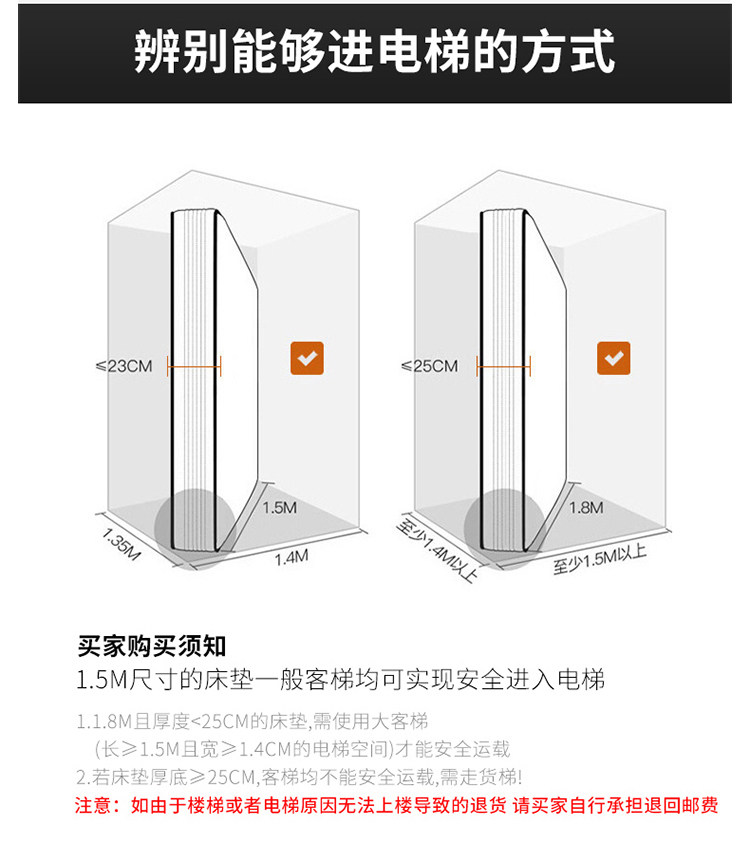 辨别能够进电梯的方式

≤23CM

1.5M

1.35M

1.4M

≤25CM

1.8M

至少1.4M以上

至少1.5M以上

买家购买须知
1.5M尺寸的床垫一般客梯均可实现安全进入电梯

1.1.8M且厚度<25CM的床垫,需使用大客梯
(长≥1.5M且宽≥1.4CM的电梯空间)才能安全运载
2.若床垫厚底≥25CM,客梯均不能安全运载,需走货梯!
注意：如由于楼梯或者电梯原因无法上楼导致的退货 请买家自行承担退回邮费