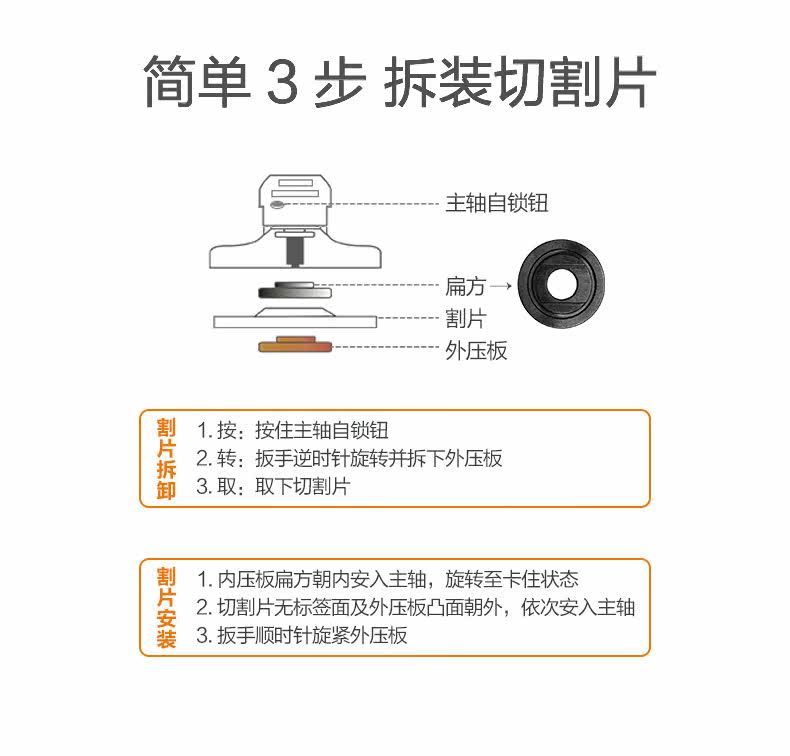 简单 3 步 拆装切割片

主轴自锁钮
扁方 →
割片
外压板

割片拆卸
1. 按：按住主轴自锁钮
2. 转：扳手逆时针旋转并拆下外压板
3. 取：取下切割片

割片安装
1. 内压板扁方朝内安入主轴，旋转至卡住状态
2. 切割片无标签面及外压板凸面朝外，依次安入主轴
3. 扳手顺时针旋紧外压板