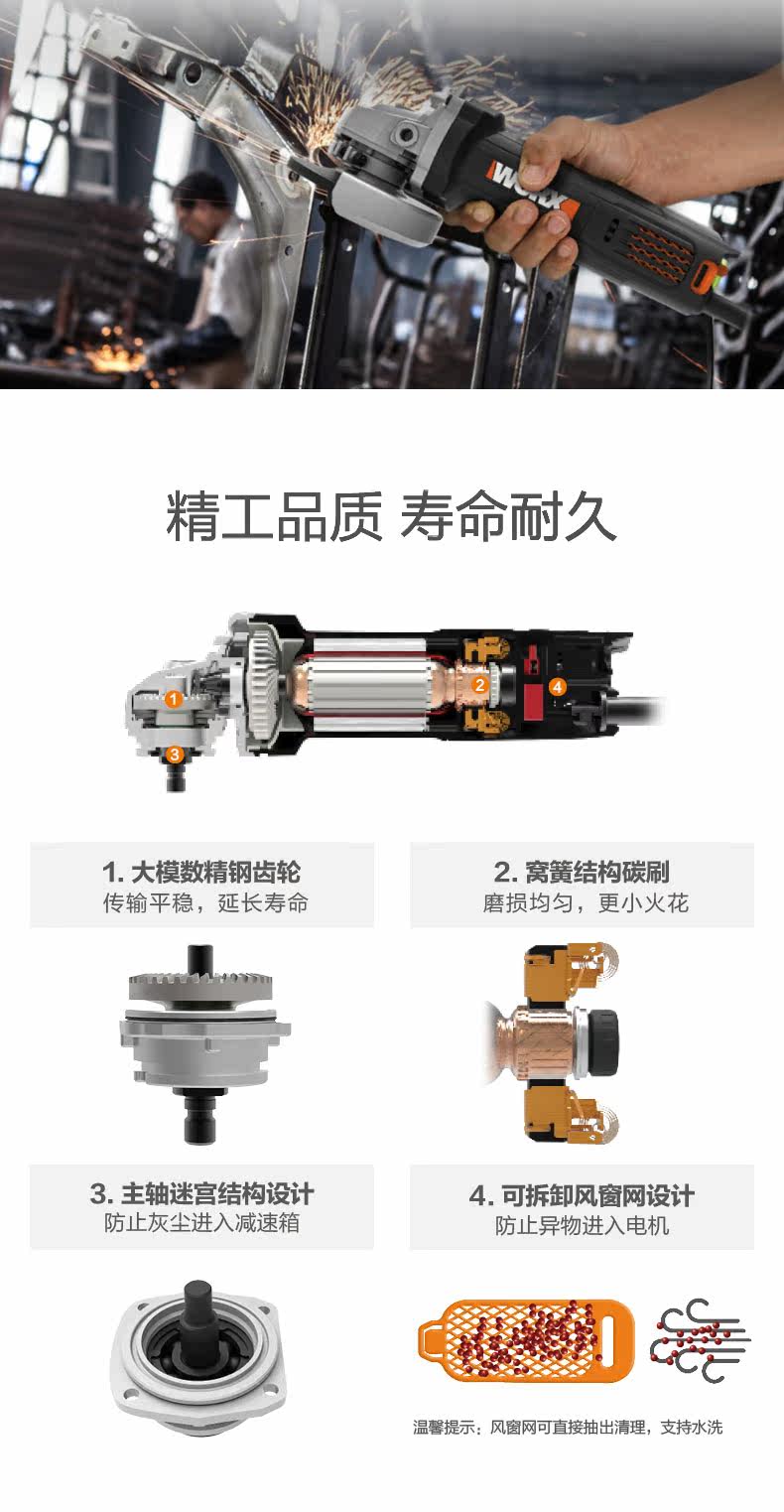 WORX

精工品质 寿命耐久

1

2

3

4

1. 大模数精钢齿轮
传输平稳，延长寿命

2. 窝簧结构碳刷
磨损均匀，更小火花

3. 主轴迷宫结构设计
防止灰尘进入减速箱

4. 可拆卸风窗网设计
防止异物进入电机

温馨提示：风窗网可直接抽出清理，支持水洗