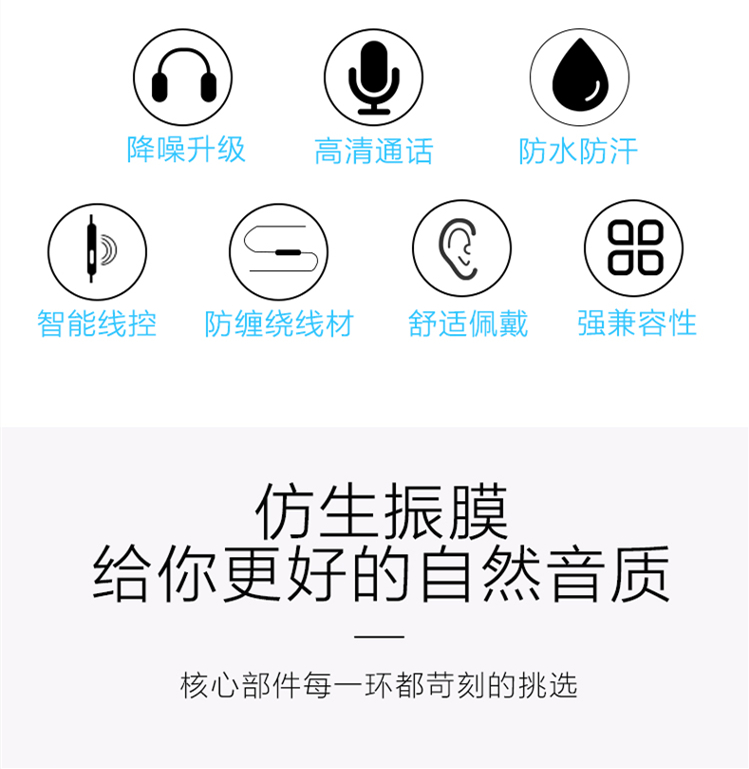 降噪升级

高清通话

防水防汗

智能线控

防缠绕线材

舒适佩戴

强兼容性

仿生振膜
给你更好的自然音质

核心部件每一环都苛刻的挑选