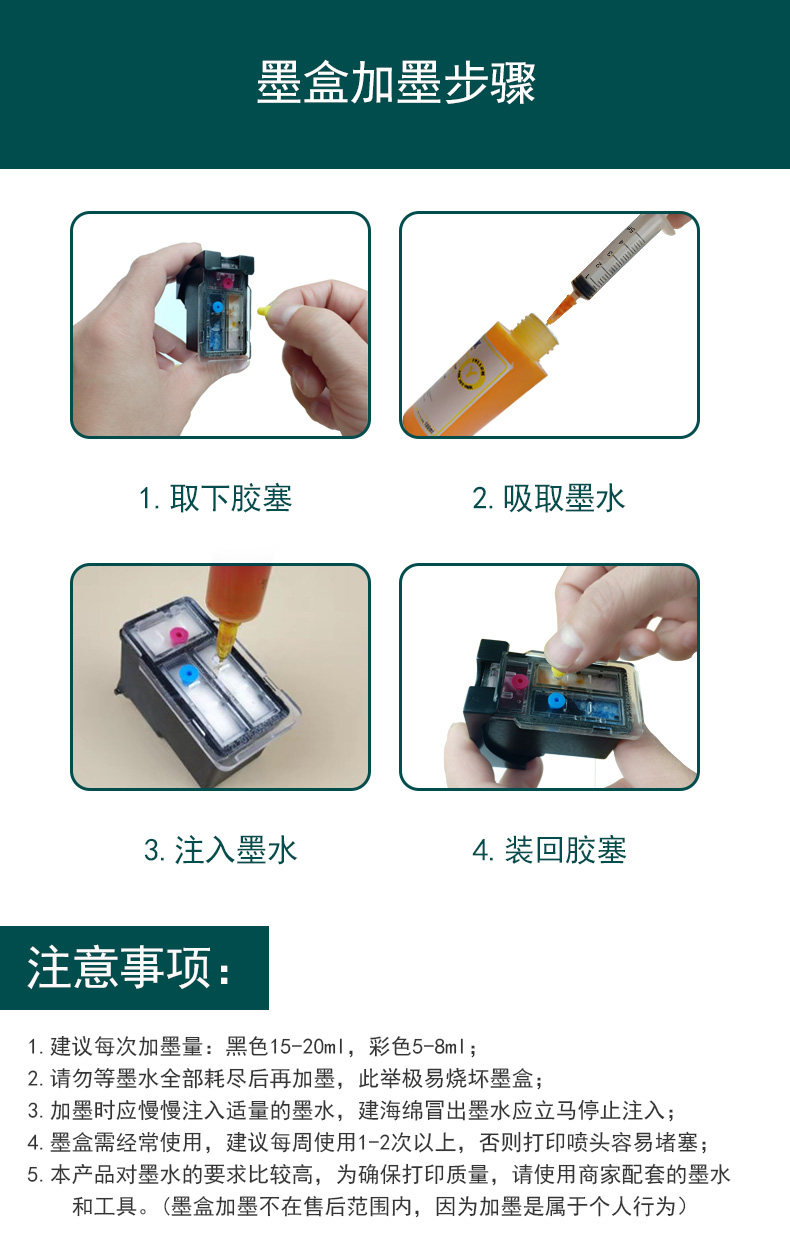 墨盒加墨步骤

1. 取下胶塞

2. 吸取墨水

3. 注入墨水

4. 装回胶塞

注意事项：

1. 建议每次加墨量：黑色15-20ml，彩色5-8ml；
2. 请勿等墨水全部耗尽后再加墨，此举极易烧坏墨盒；
3. 加墨时应慢慢注入适量的墨水，建海绵冒出墨水应立马停止注入；
4. 墨盒需经常使用，建议每周使用1-2次以上，否则打印喷头容易堵塞；
5. 本产品对墨水的要求比较高，为确保打印质量，请使用商家配套的墨水和工具。(墨盒加墨不在售后范围内，因为加墨是属于个人行为)