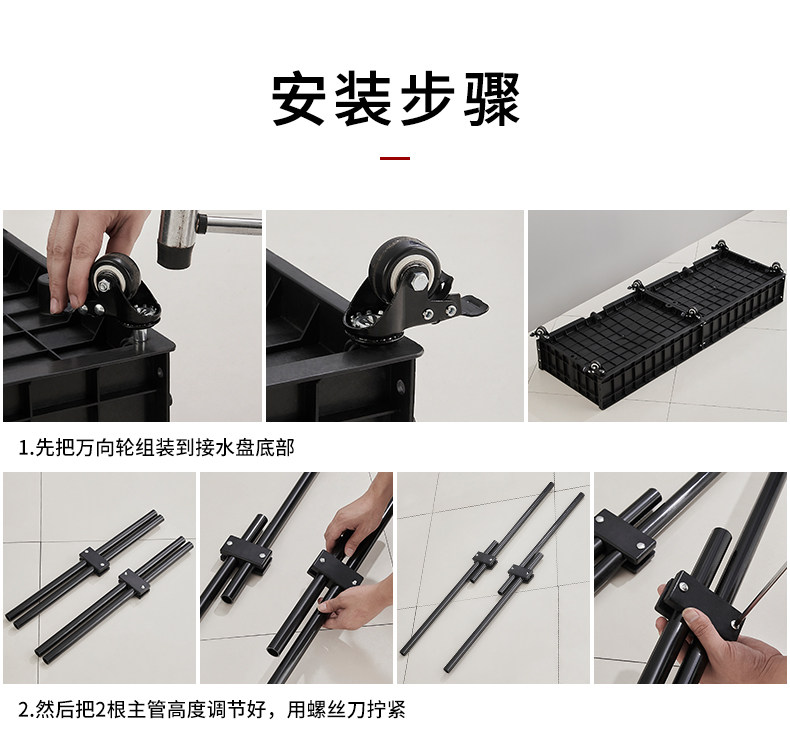 安装步骤

1.先把万向轮组装到接水盘底部

2.然后把2根主管高度调节好，用螺丝刀拧紧