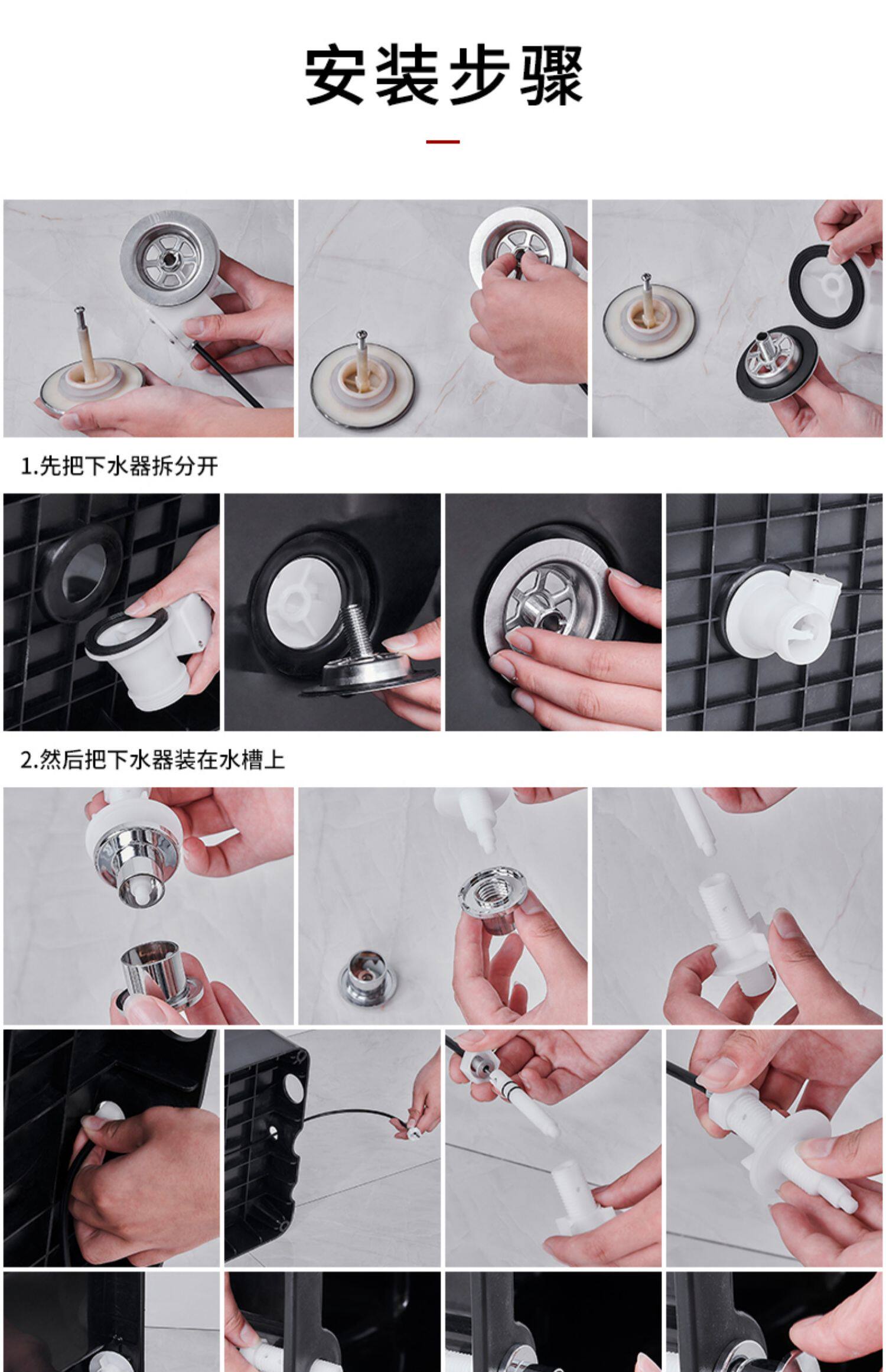 安装步骤

1.先把下水器拆分开

2.然后把下水器装在水槽上