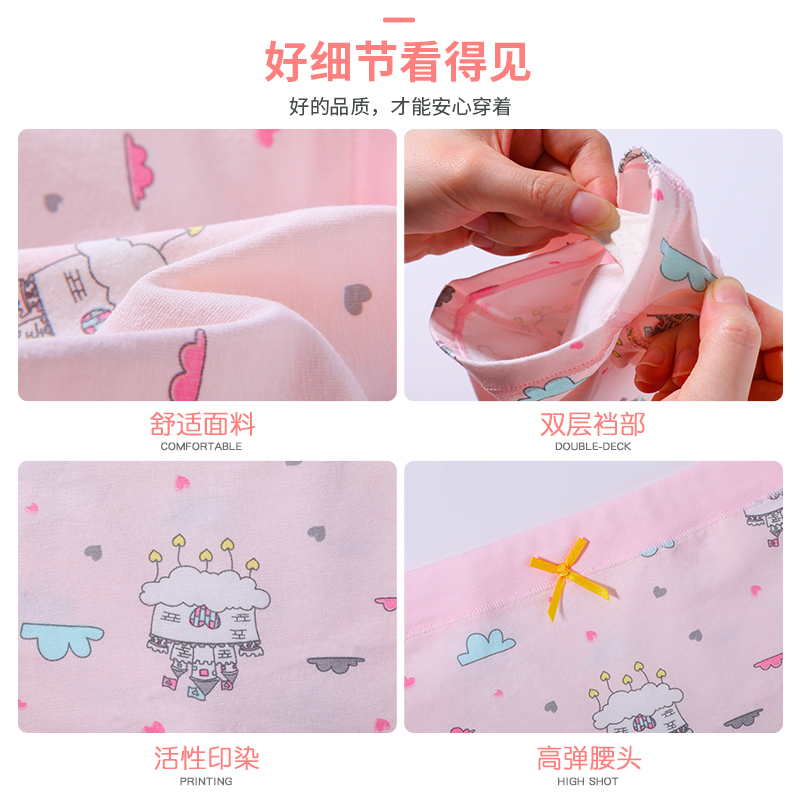 好细节看得见

好的品质，才能安心穿着

舒适面料
COMFORTABLE

双层裆部
DOUBLE-DECK

活性印染
PRINTING

高弹腰头
HIGH SHOT