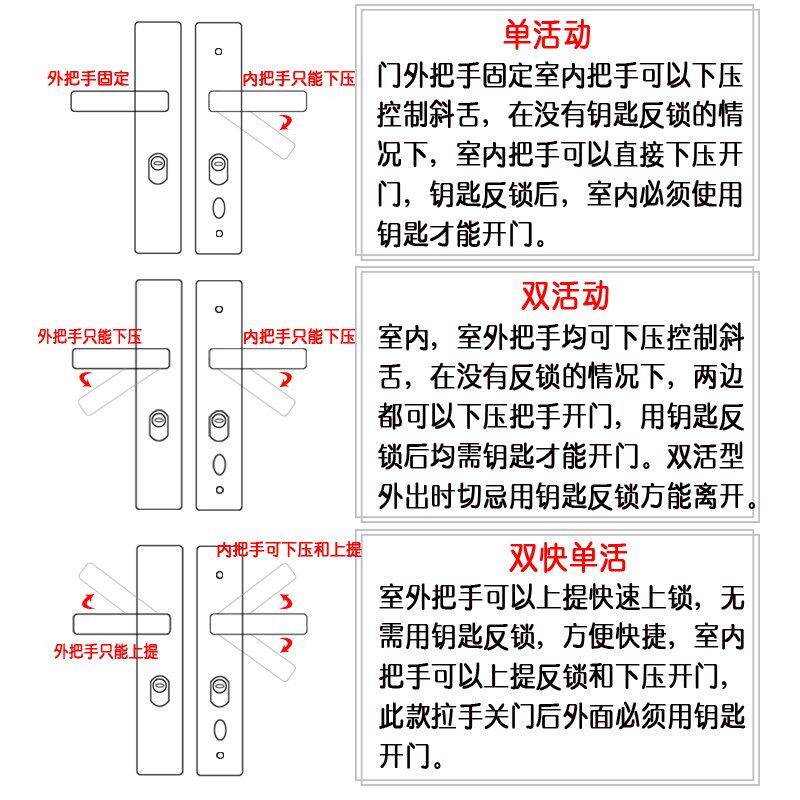 外把手固定

内把手只能下压

单活动

门外把手固定室内把手可以下压控制斜舌，在没有钥匙反锁的情况下，室内把手可以直接下压开门，钥匙反锁后，室内必须使用钥匙才能开门。

外把手只能下压

内把手只能下压

双活动

室内，室外把手均可下压控制斜舌，在没有反锁的情况下，两边都可以下压把手开门，用钥匙反锁后均需钥匙才能开门。双活型外出时切忌用钥匙反锁方能离开。

内把手可下压和上提

外把手只能上提

双快单活

室外把手可以上提快速上锁，无需用钥匙反锁，方便快捷，室内把手可以上提反锁和下压开门，此款拉手关门后外面必须用钥匙开门。