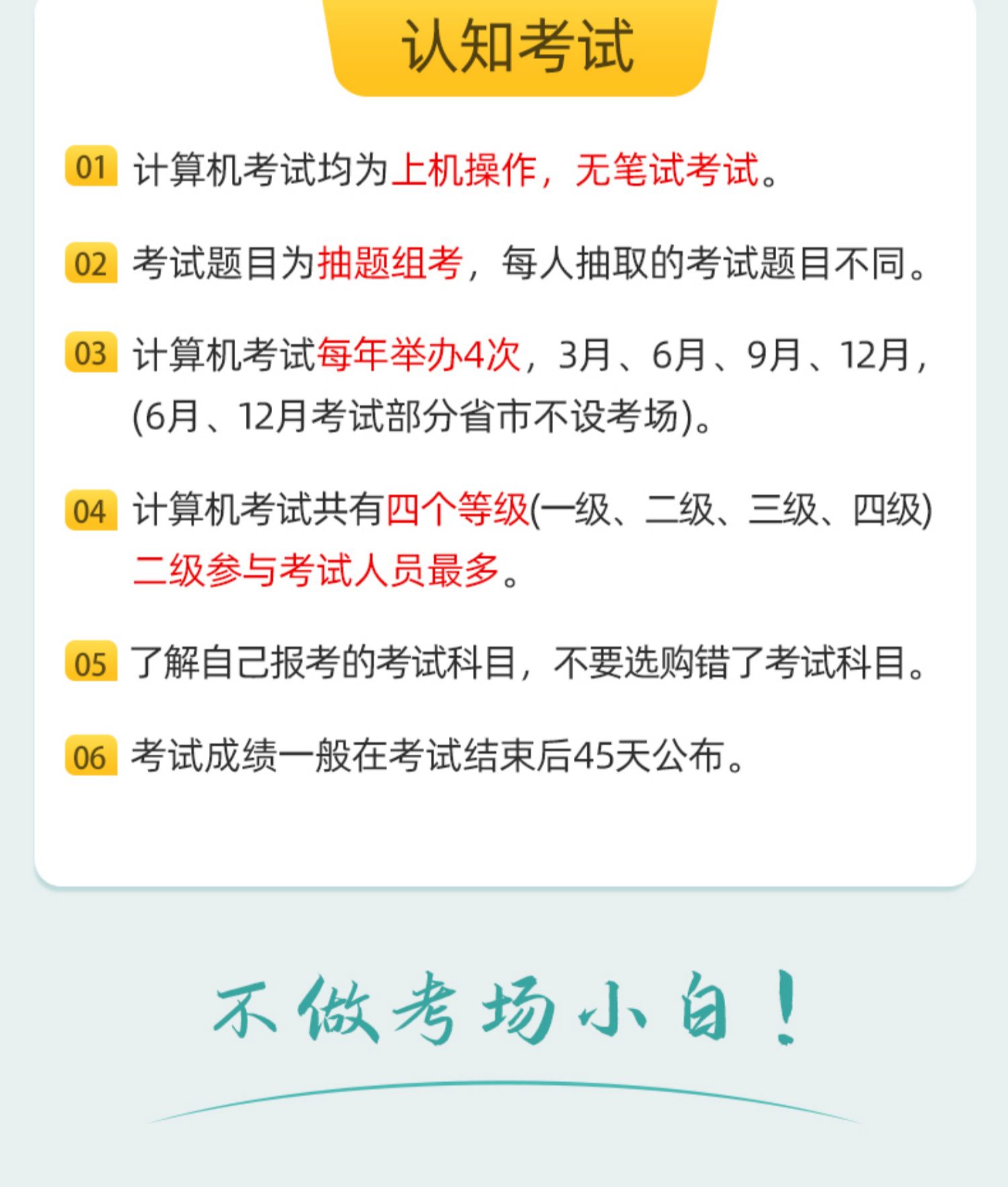 认知考试

01 计算机考试均为上机操作，无笔试考试。

02 考试题目为抽题组考，每人抽取的考试题目不同。

03 计算机考试每年举办4次，3月、6月、9月、12月，(6月、12月考试部分省市不设考场)。

04 计算机考试共有四个等级(一级、二级、三级、四级)二级参与考试人员最多。

05 了解自己报考的考试科目，不要选购错了考试科目。

06 考试成绩一般在考试结束后45天公布。

不做考场小白！