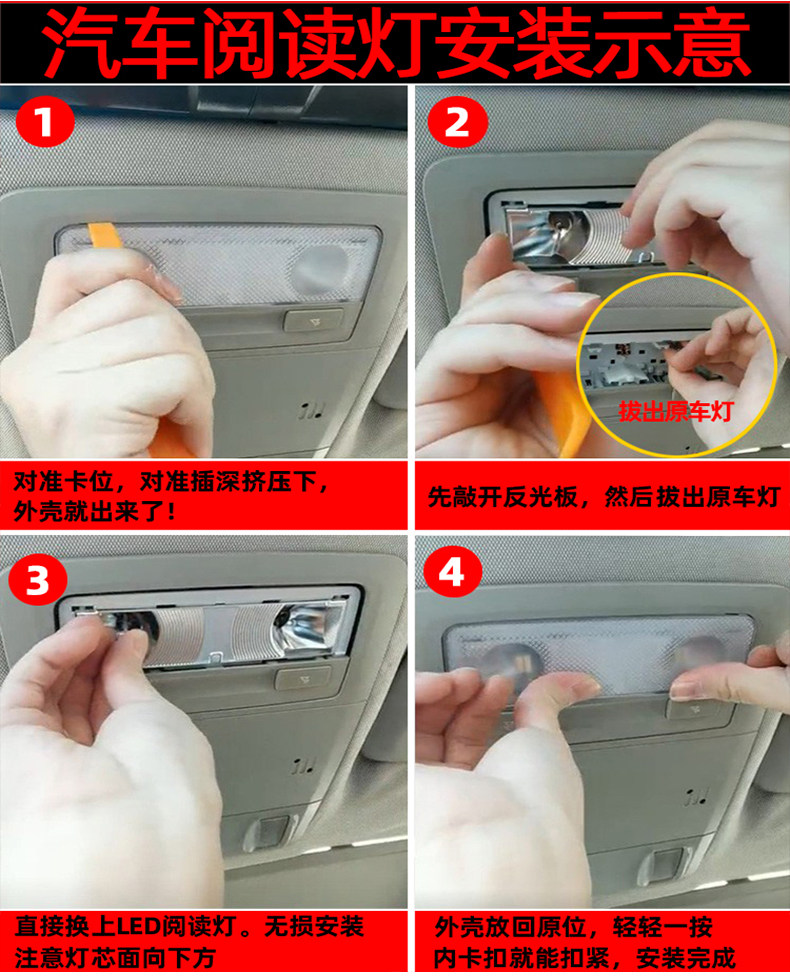 汽车阅读灯安装示意

1

对准卡位，对准插深挤压下，外壳就出来了！

2

拔出原车灯

先敲开反光板，然后拔出原车灯

3

直接换上LED阅读灯。无损安装
注意灯芯面向下方

4

外壳放回原位，轻轻一按
内卡扣就能扣紧，安装完成