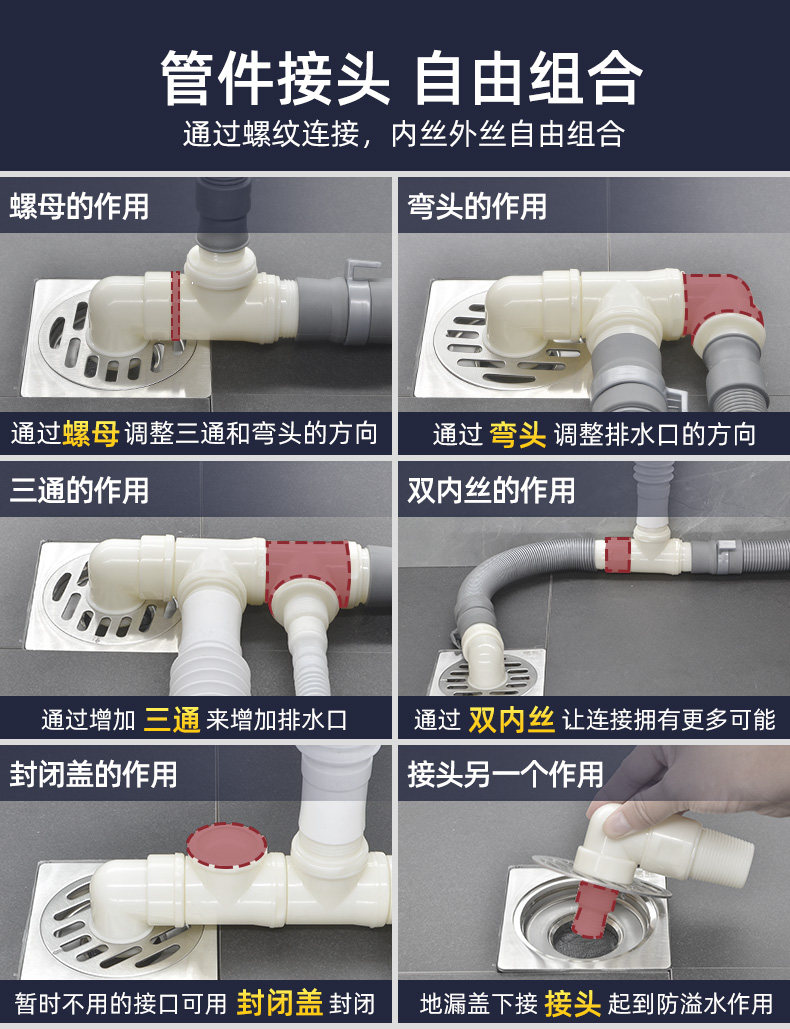 管件接头 自由组合

通过螺纹连接，内丝外丝自由组合

螺母的作用

通过螺母调整三通和弯头的方向

弯头的作用

通过 弯头 调整排水口的方向

三通的作用

通过增加 三通 来增加排水口

双内丝的作用

通过 双内丝 让连接拥有更多可能

封闭盖的作用

暂时不用的接口可用 封闭盖 封闭

接头另一个作用

地漏盖下接 接头 起到防溢水作用