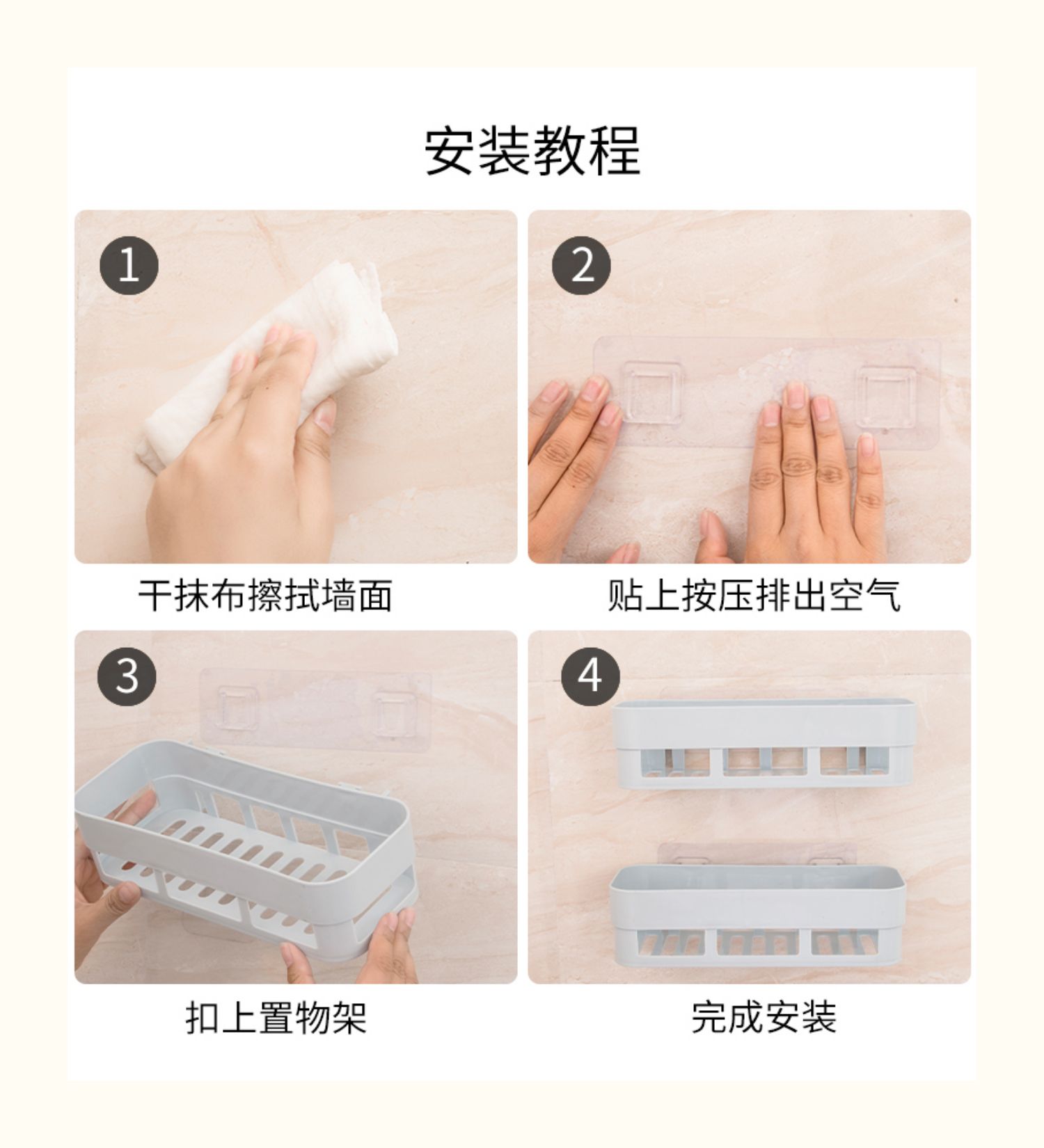 安装教程

1

干抹布擦拭墙面

2

贴上按压排出空气

3

扣上置物架

4

完成安装