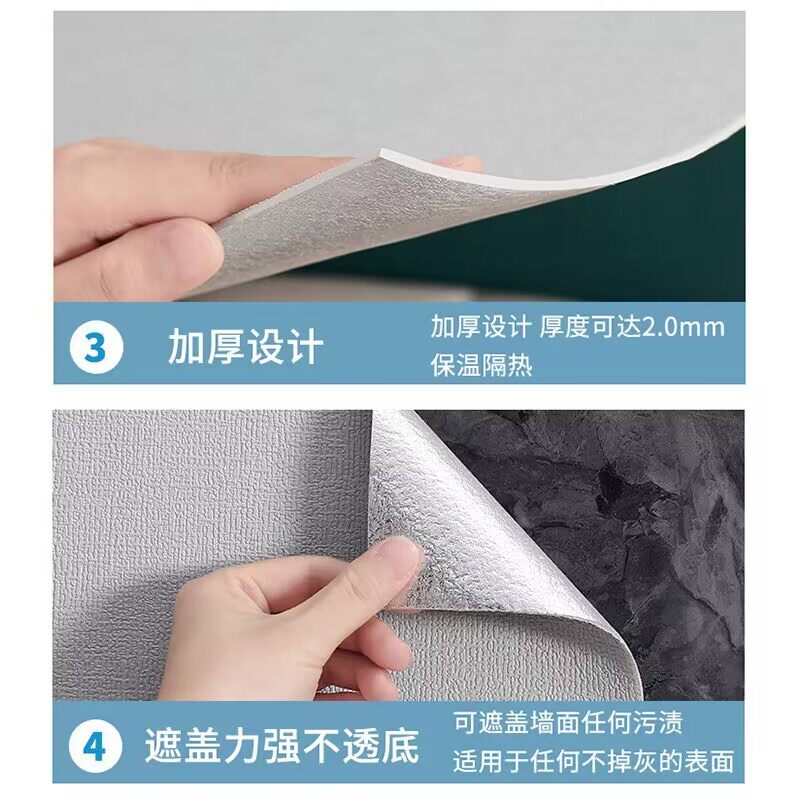 3 加厚设计

加厚设计 厚度可达2.0mm
保温隔热

4 遮盖力强不透底

可遮盖墙面任何污渍
适用于任何不掉灰的表面