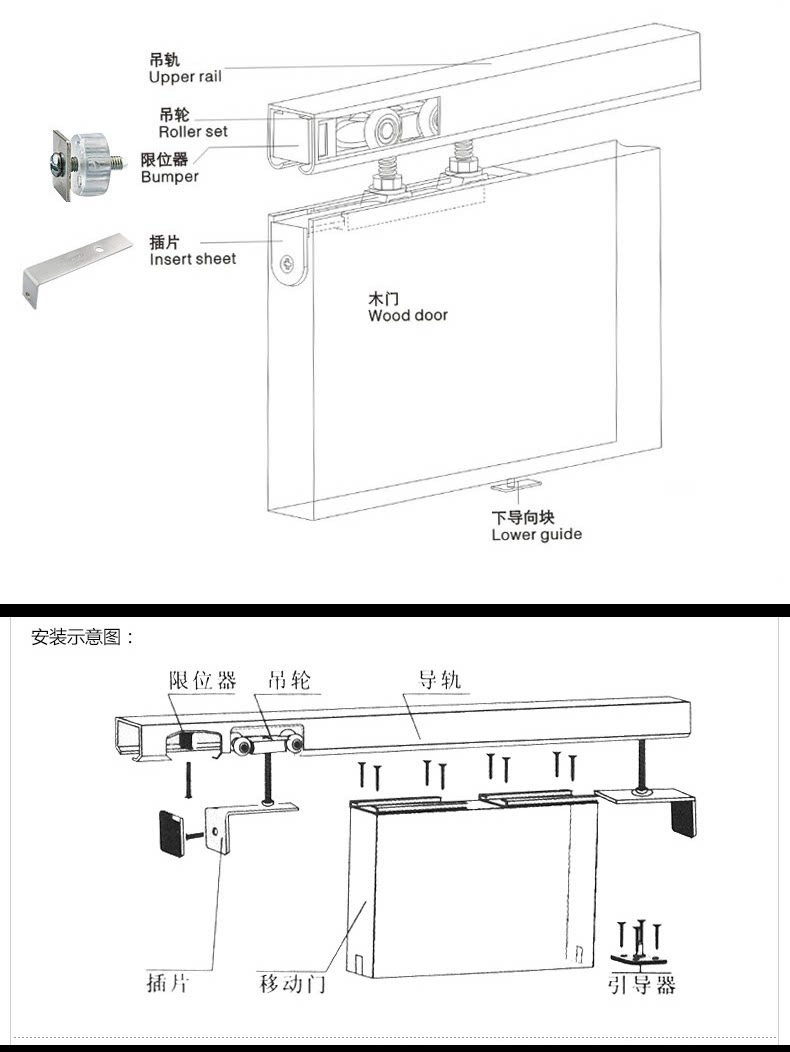 吊轨
Upper rail

吊轮
Roller set

限位器
Bumper

插片
Insert sheet

木门
Wood door

下导向块
Lower guide

安装示意图：

限位器
吊轮
导轨
插片
移动门
引导器