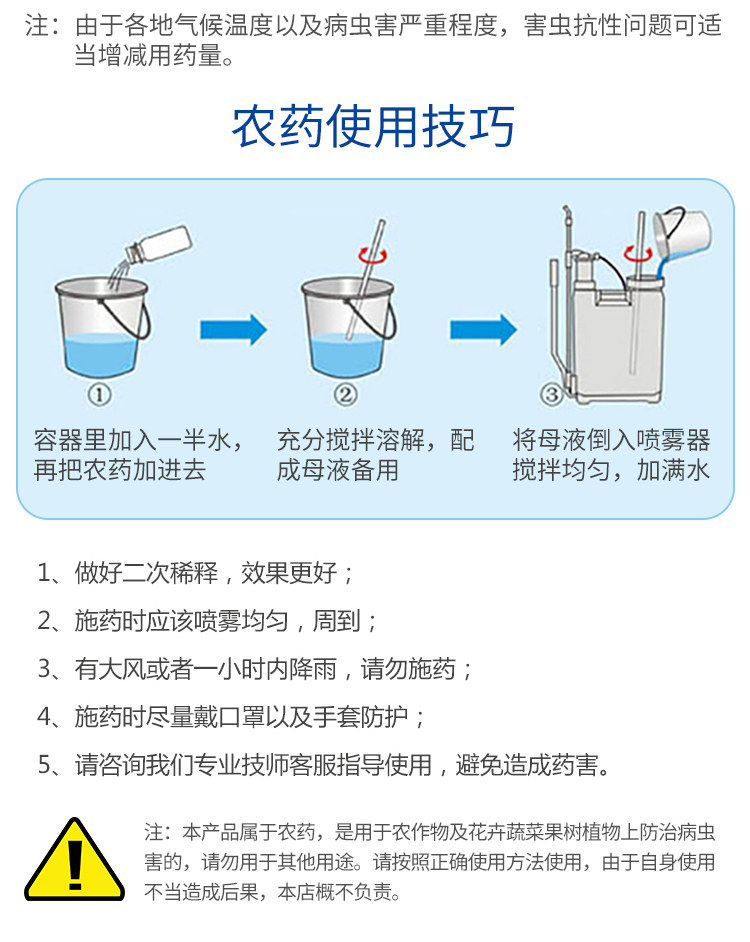 注：由于各地气候温度以及病虫害严重程度，害虫抗性问题可适当增减用药量。

农药使用技巧

①
容器里加入一半水，再把农药加进去

②
充分搅拌溶解，配成母液备用

③
将母液倒入喷雾器搅拌均匀，加满水

1、做好二次稀释，效果更好；

2、施药时应该喷雾均匀，周到；

3、有大风或者一小时内降雨，请勿施药；

4、施药时尽量戴口罩以及手套防护；

5、请咨询我们专业技师客服指导使用，避免造成药害。

!

注：本产品属于农药，是用于农作物及花卉蔬菜果树植物上防治病虫害的，请勿用于其他用途。请按照正确使用方法使用，由于自身使用不当造成后果，本店概不负责。