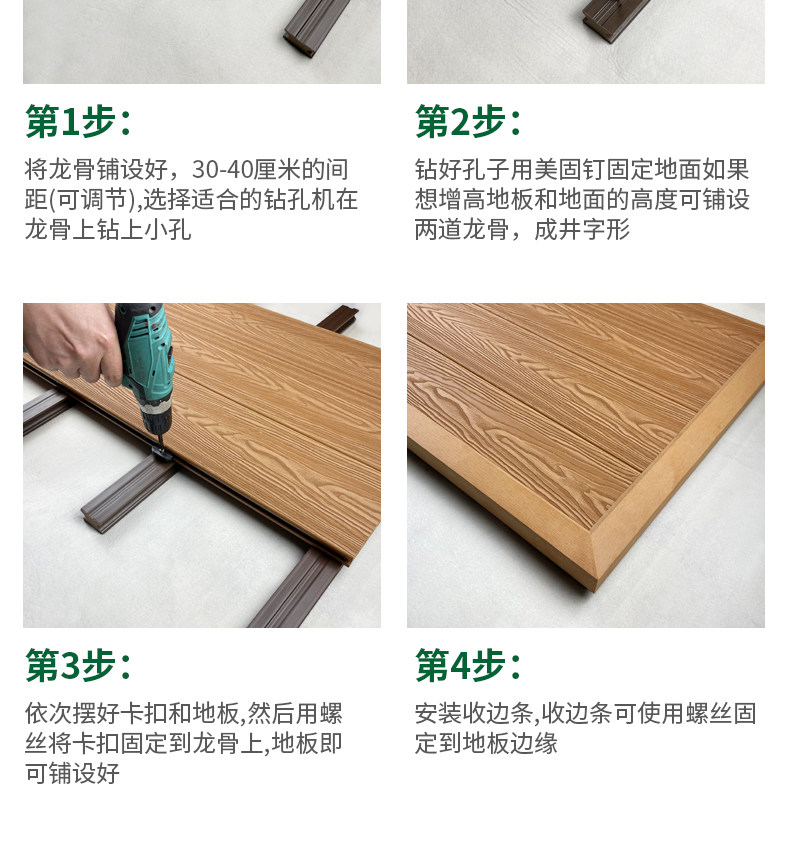 第1步：

将龙骨铺设好，30-40厘米的间距(可调节),选择适合的钻孔机在龙骨上钻上小孔

第2步：

钻好孔子用美固钉固定地面如果想增高地板和地面的高度可铺设两道龙骨，成井字形

第3步：

依次摆好卡扣和地板,然后用螺丝将卡扣固定到龙骨上,地板即可铺设好

第4步：

安装收边条,收边条可使用螺丝固定到地板边缘