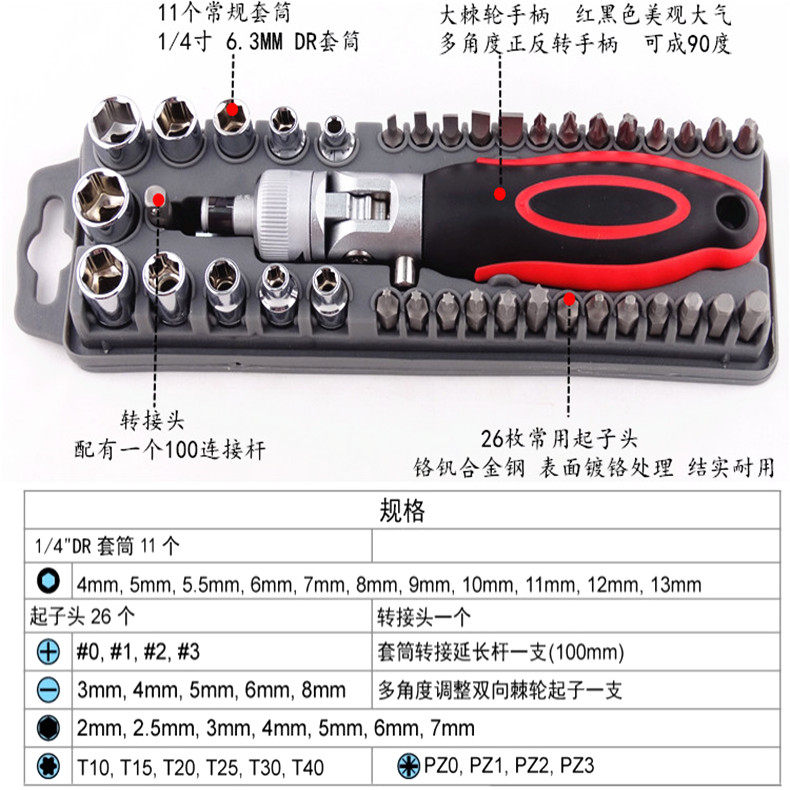 11个常规套筒
1/4寸 6.3MM DR套筒

大棘轮手柄 红黑色美观大气
多角度正反转手柄 可成90度

转接头
配有一个100连接杆

26枚常用起子头
铬钒合金钢 表面镀铬处理 结实耐用

| 规格 | |
|---|---|
| 1/4"DR 套筒 11 个 | |
| 4mm, 5mm, 5.5mm, 6mm, 7mm, 8mm, 9mm, 10mm, 11mm, 12mm, 13mm | |
| 起子头 26 个 | 转接头一个 |
| #0, #1, #2, #3 | 套筒转接延长杆一支(100mm) |
| 3mm, 4mm, 5mm, 6mm, 8mm | 多角度调整双向棘轮起子一支 |
| 2mm, 2.5mm, 3mm, 4mm, 5mm, 6mm, 7mm | |
| T10, T15, T20, T25, T30, T40 | PZ0, PZ1, PZ2, PZ3 |