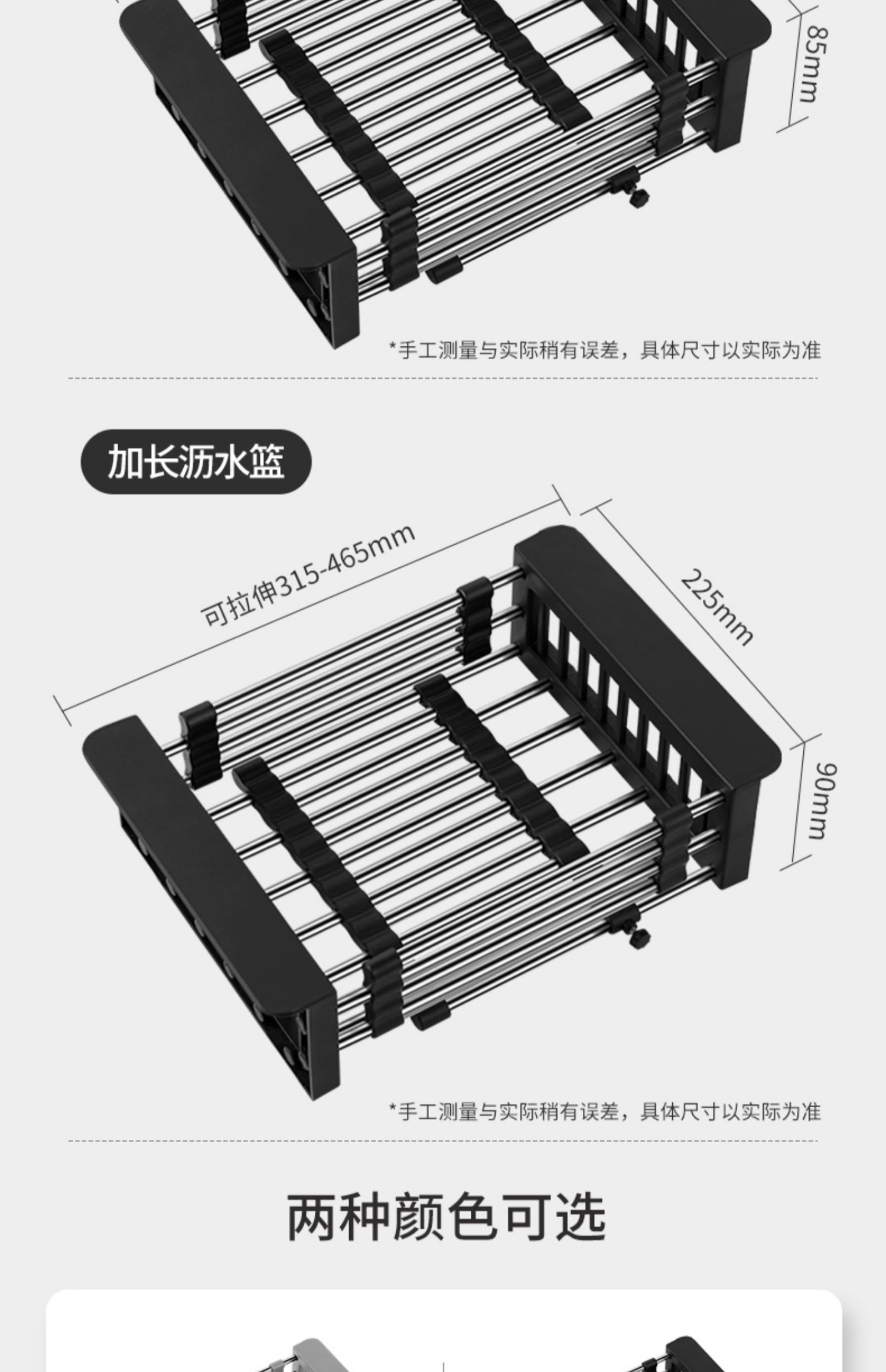 85mm

*手工测量与实际稍有误差，具体尺寸以实际为准

加长沥水篮

可拉伸315-465mm

225mm

90mm

*手工测量与实际稍有误差，具体尺寸以实际为准

两种颜色可选