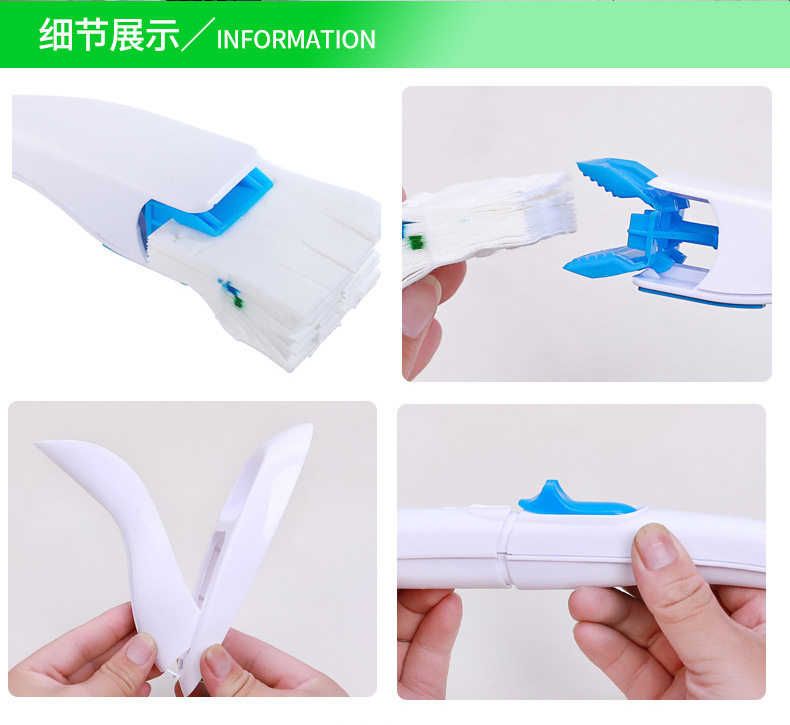 细节展示／INFORMATION