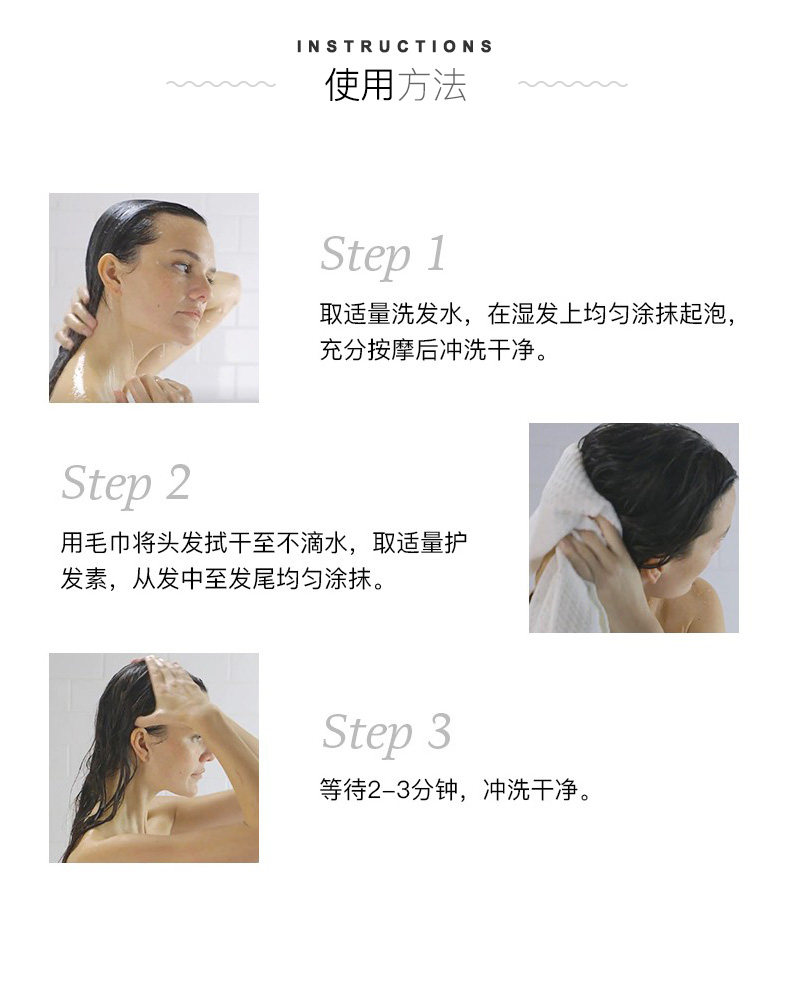 INSTRUCTIONS
使用方法

Step 1
取适量洗发水，在湿发上均匀涂抹起泡，充分按摩后冲洗干净。

Step 2
用毛巾将头发拭干至不滴水，取适量护发素，从发中至发尾均匀涂抹。

Step 3
等待2-3分钟，冲洗干净。