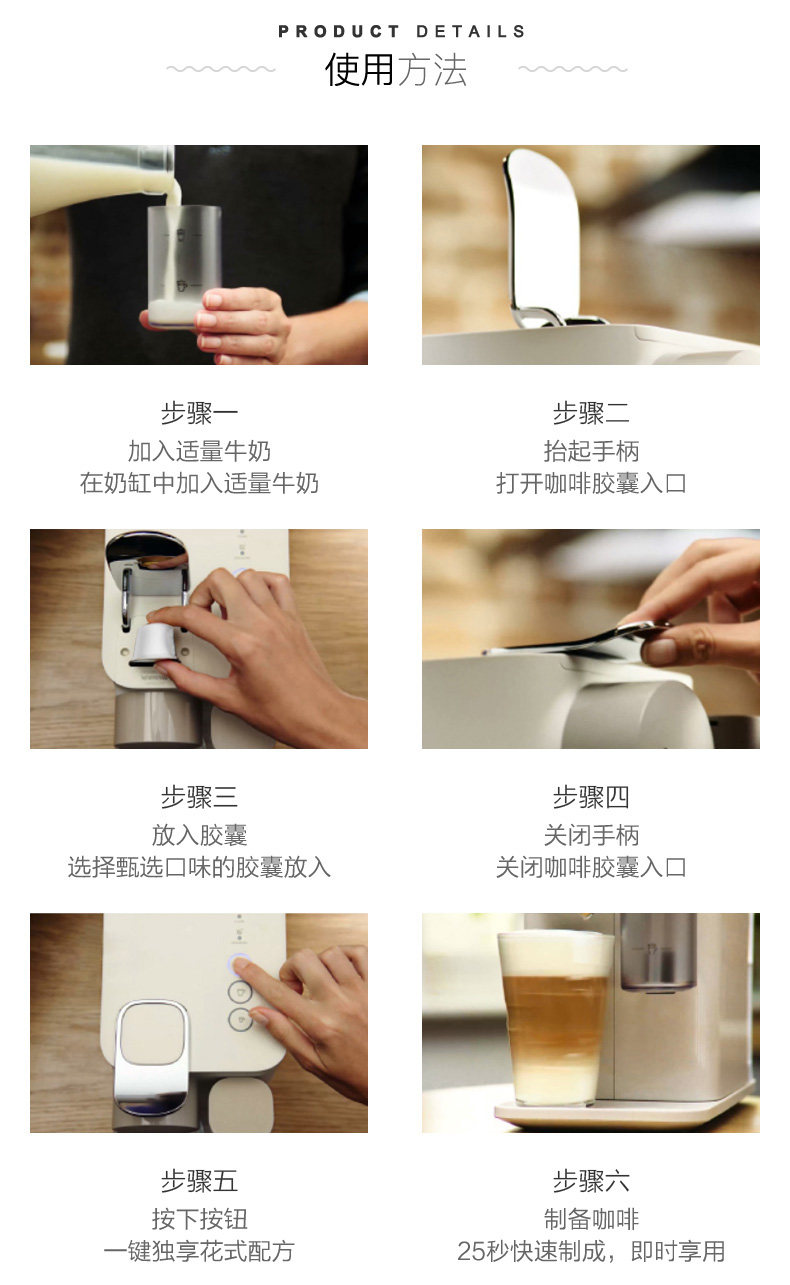 PRODUCT DETAILS
使用方法

步骤一
加入适量牛奶
在奶缸中加入适量牛奶

步骤二
抬起手柄
打开咖啡胶囊入口

步骤三
放入胶囊
选择甄选口味的胶囊放入

步骤四
关闭手柄
关闭咖啡胶囊入口

步骤五
按下按钮
一键独享花式配方

步骤六
制备咖啡
25秒快速制成，即时享用