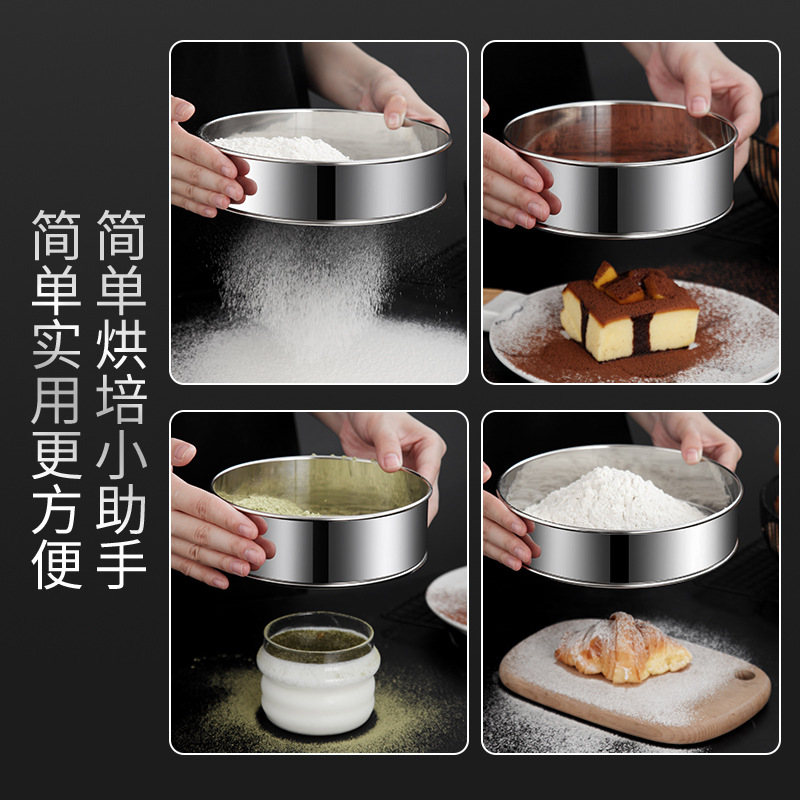 简单烘培小助手
简单实用更方便