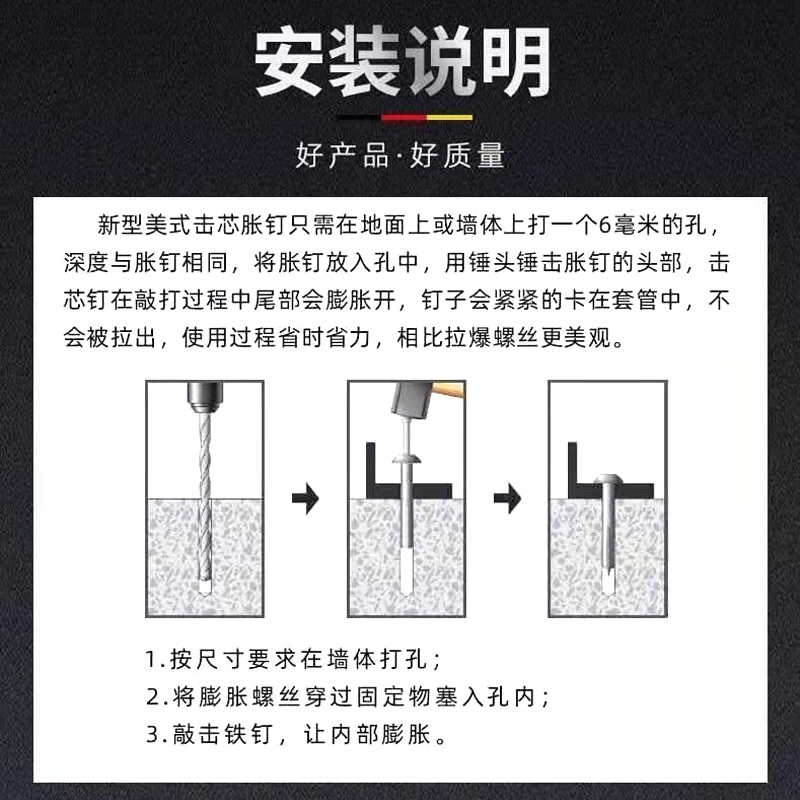 安装说明

好产品·好质量

新型美式击芯胀钉只需在地面上或墙体上打一个6毫米的孔，深度与胀钉相同，将胀钉放入孔中，用锤头锤击胀钉的头部，击芯钉在敲打过程中尾部会膨胀开，钉子会紧紧的卡在套管中，不会被拉出，使用过程省时省力，相比拉爆螺丝更美观。

1.按尺寸要求在墙体打孔；
2.将膨胀螺丝穿过固定物塞入孔内；
3.敲击铁钉，让内部膨胀。