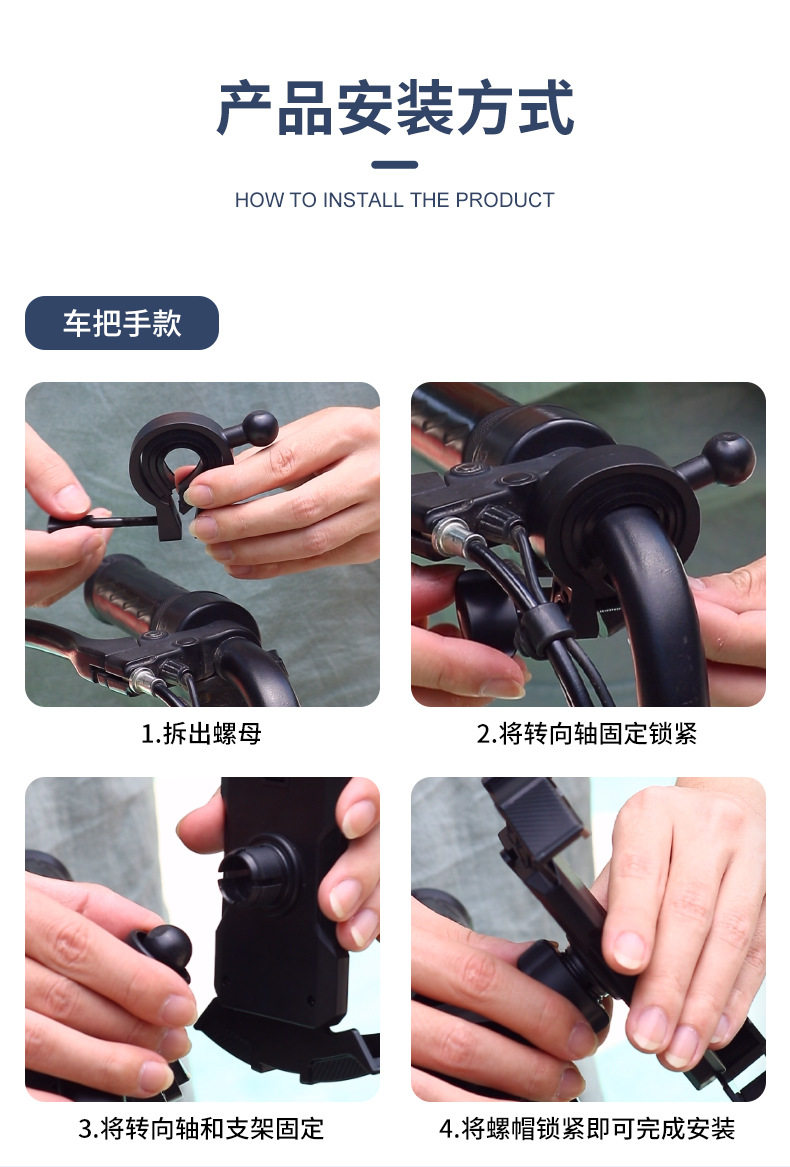 产品安装方式

HOW TO INSTALL THE PRODUCT

车把手款

1.拆出螺母

2.将转向轴固定锁紧

3.将转向轴和支架固定

4.将螺帽锁紧即可完成安装